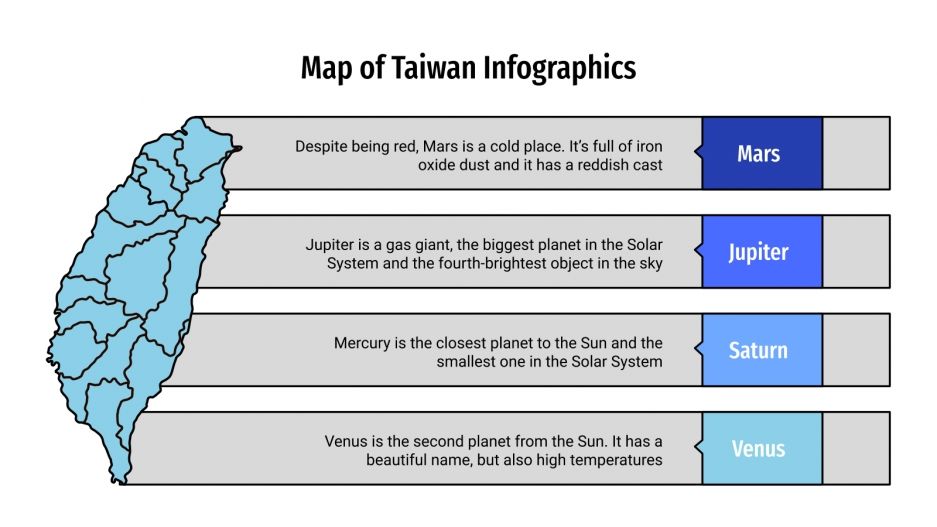 Map of Taiwan Infographics

Despite being red, Mars is a cold place. It's full of iron oxide dust and it has a reddish cast

Mars

Jupiter is a gas giant, the biggest planet in the Solar System and the fourth-brightest object in the sky

Jupiter

Mercury is the closest planet to the Sun and the smallest one in the Solar System

Saturn

Venus is the second planet from the Sun. It has a beautiful name, but also high temperatures

Venus