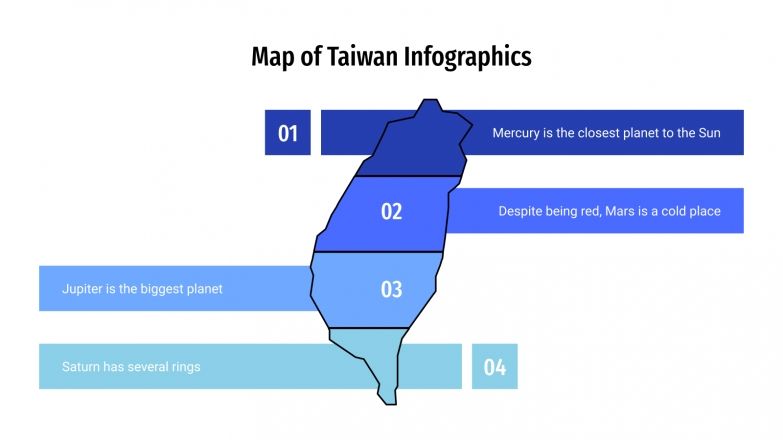 Map of Taiwan Infographics

01

Mercury is the closest planet to the Sun

02

Despite being red, Mars is a cold place

Jupiter is the biggest planet

03

Saturn has several rings

04