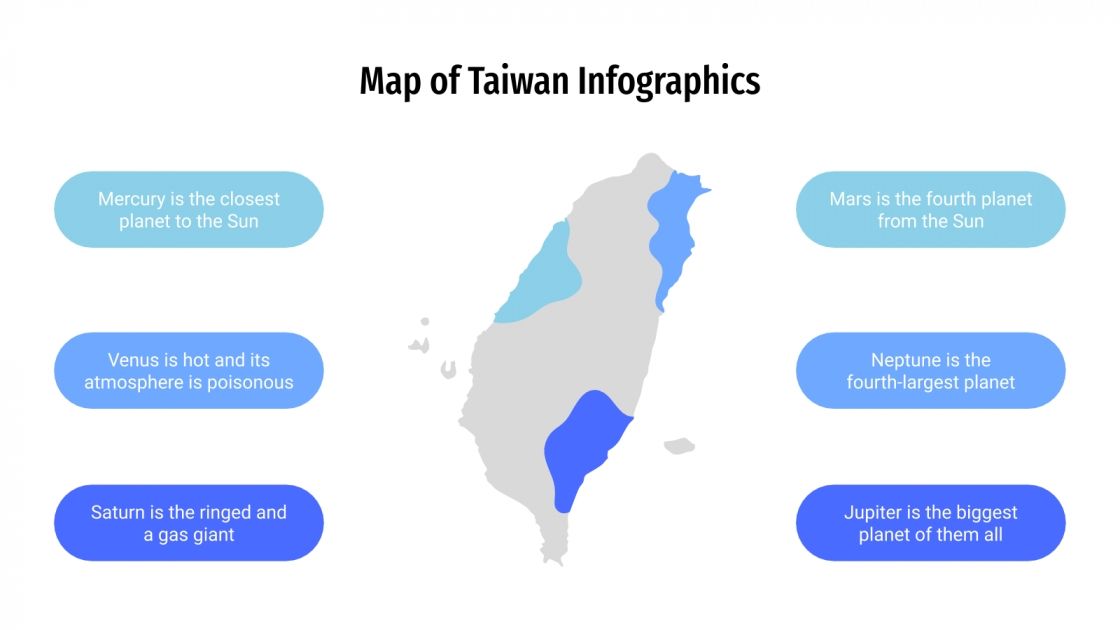 Map of Taiwan Infographics

Mercury is the closest planet to the Sun

Venus is hot and its atmosphere is poisonous

Saturn is the ringed and a gas giant

Mars is the fourth planet from the Sun

Neptune is the fourth-largest planet

Jupiter is the biggest planet of them all