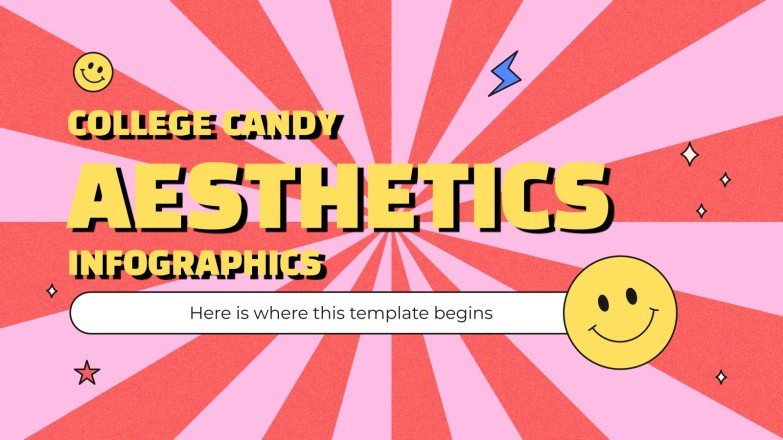 COLLEGE CANDY
AESTHETICS
INFOGRAPHICS

Here is where this template begins