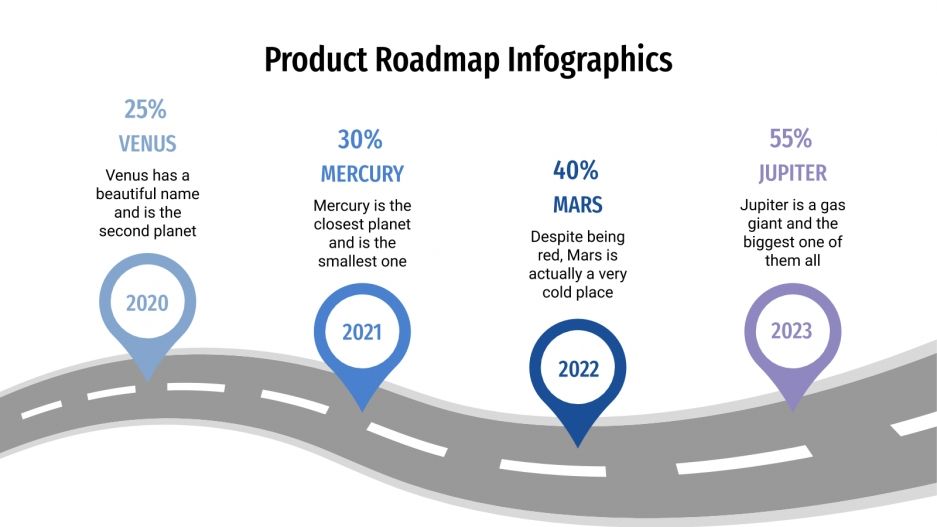 Product Roadmap Infographics

25%
VENUS
Venus has a beautiful name and is the second planet
2020

30%
MERCURY
Mercury is the closest planet and is the smallest one
2021

40%
MARS
Despite being red, Mars is actually a very cold place
2022

55%
JUPITER
Jupiter is a gas giant and the biggest one of them all
2023