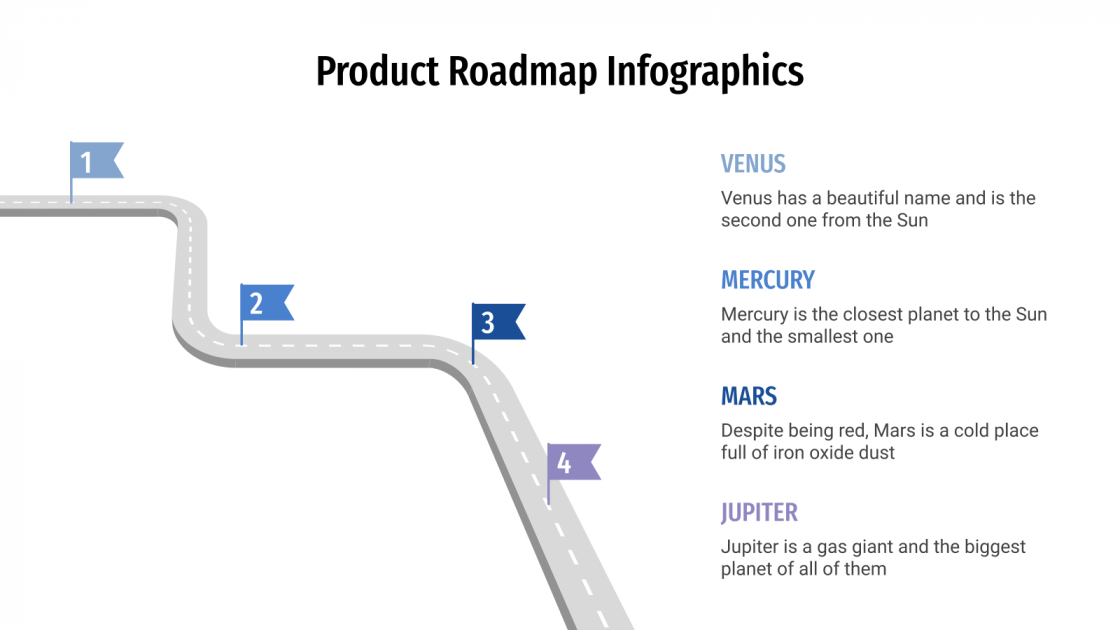 Product Roadmap Infographics

1

2

3

4

VENUS

Venus has a beautiful name and is the second one from the Sun

MERCURY

Mercury is the closest planet to the Sun and the smallest one

MARS

Despite being red, Mars is a cold place full of iron oxide dust

JUPITER

Jupiter is a gas giant and the biggest planet of all of them