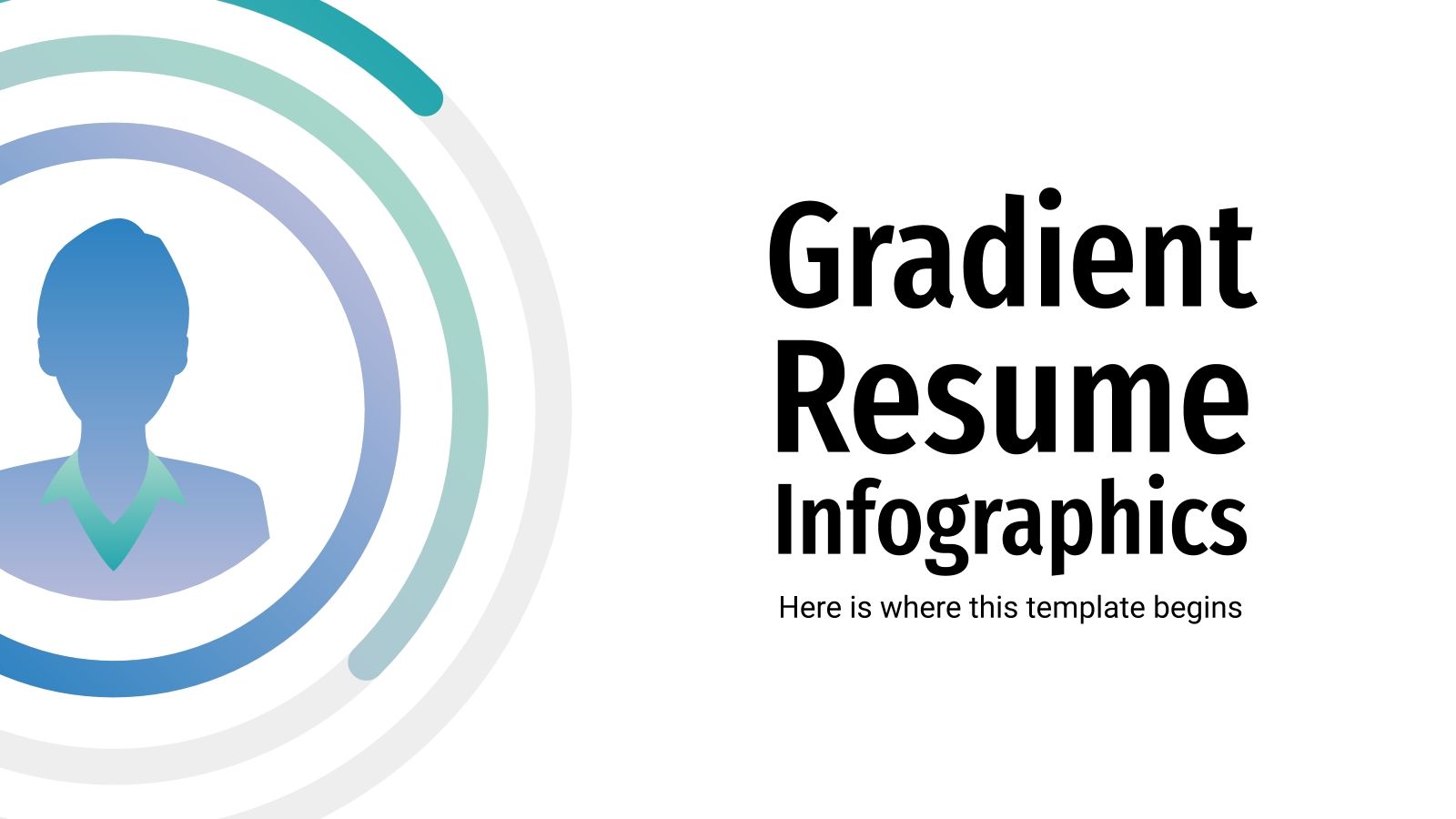 Gradient Resume Infographics

Here is where this template begins