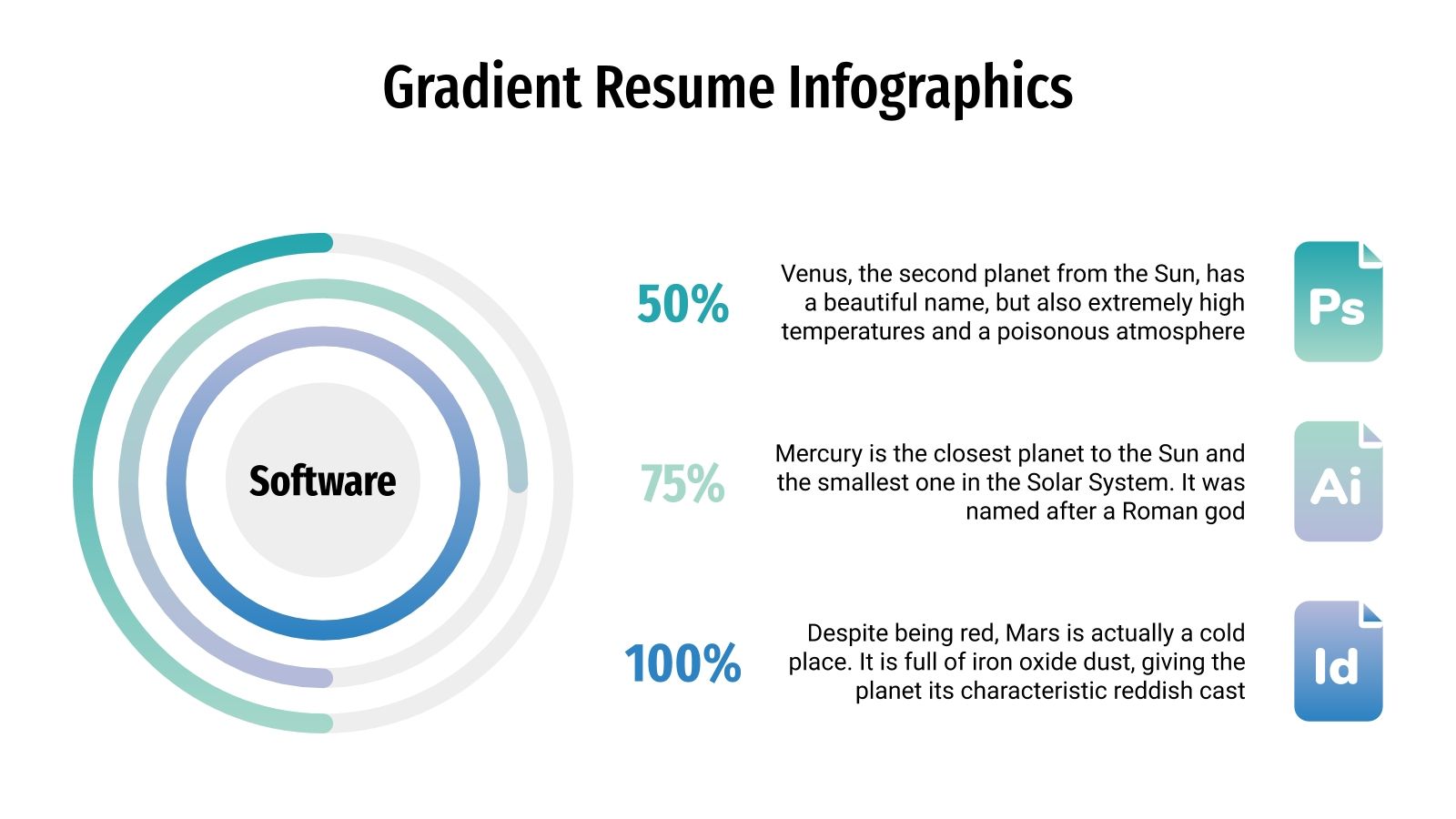 Gradient Resume Infographics

Software

50%

Venus, the second planet from the Sun, has a beautiful name, but also extremely high temperatures and a poisonous atmosphere

Ps

75%

Mercury is the closest planet to the Sun and the smallest one in the Solar System. It was named after a Roman god

Ai

100%

Despite being red, Mars is actually a cold place. It is full of iron oxide dust, giving the planet its characteristic reddish cast

Id