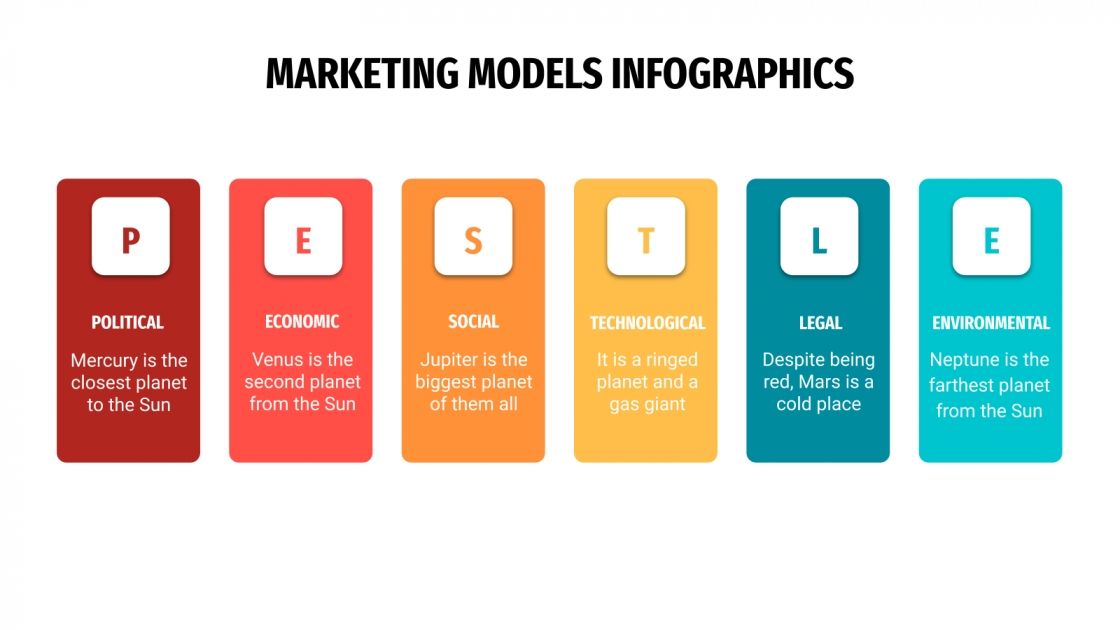 MARKETING MODELS INFOGRAPHICS

P

POLITICAL

Mercury is the closest planet to the Sun

E

ECONOMIC

Venus is the second planet from the Sun

S

SOCIAL

Jupiter is the biggest planet of them all

T

TECHNOLOGICAL

It is a ringed planet and a gas giant

L

LEGAL

Despite being red, Mars is a cold place

E

ENVIRONMENTAL

Neptune is the farthest planet from the Sun