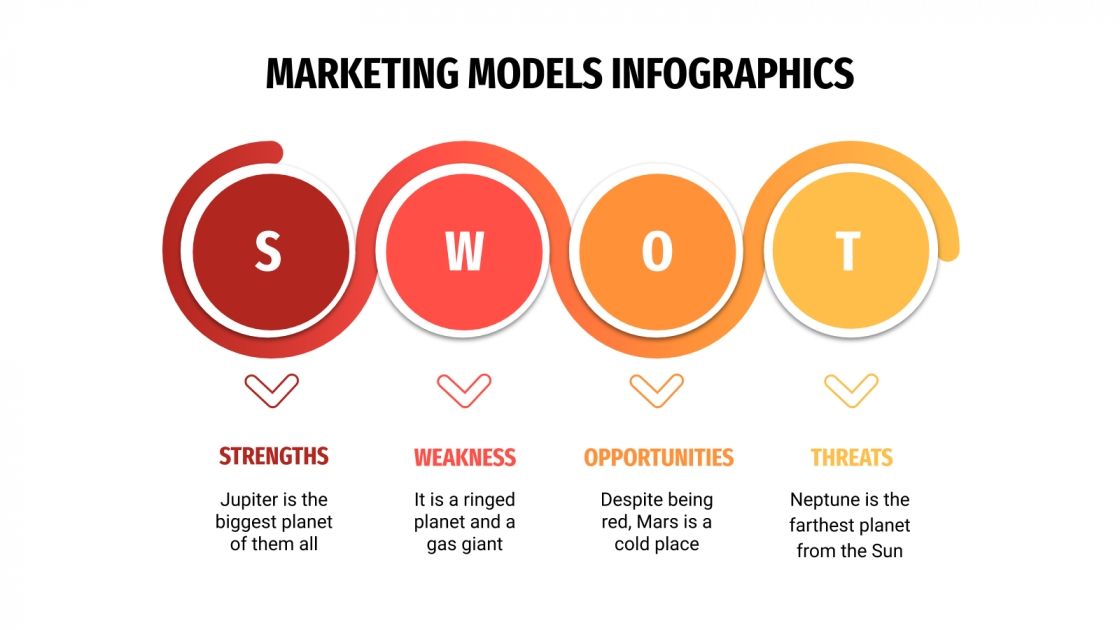 MARKETING MODELS INFOGRAPHICS

S

W

O

T

STRENGTHS

Jupiter is the biggest planet of them all

WEAKNESS

It is a ringed planet and a gas giant

OPPORTUNITIES

Despite being red, Mars is a cold place

THREATS

Neptune is the farthest planet from the Sun