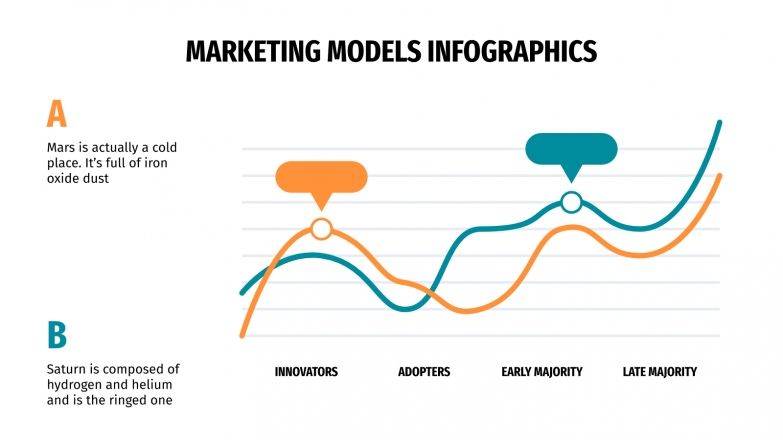 MARKETING MODELS INFOGRAPHICS

A

Mars is actually a cold place. It's full of iron oxide dust

B

Saturn is composed of hydrogen and helium and is the ringed one

INNOVATORS
ADOPTERS
EARLY MAJORITY
LATE MAJORITY