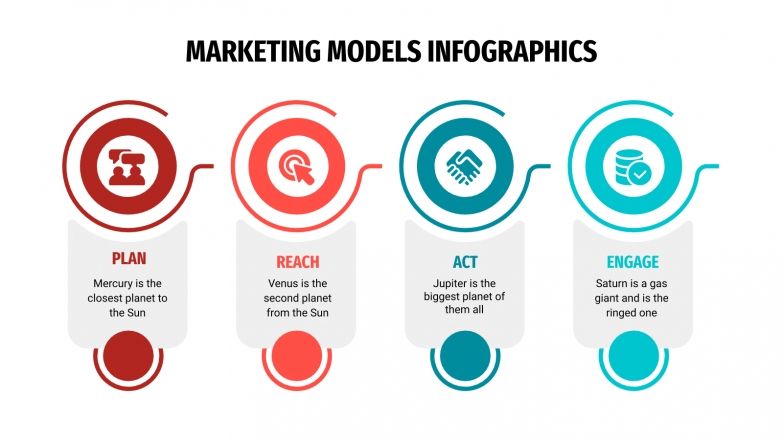 MARKETING MODELS INFOGRAPHICS

PLAN

Mercury is the closest planet to the Sun

REACH

Venus is the second planet from the Sun

ACT

Jupiter is the biggest planet of them all

ENGAGE

Saturn is a gas giant and is the ringed one