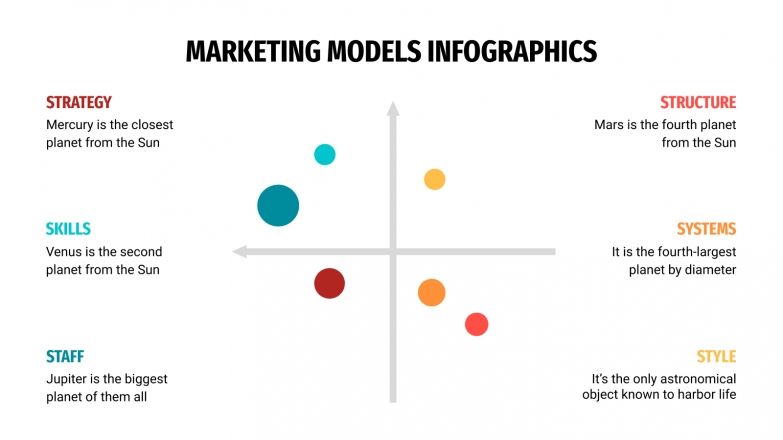 MARKETING MODELS INFOGRAPHICS

STRATEGY
Mercury is the closest planet from the Sun

SKILLS
Venus is the second planet from the Sun

STAFF
Jupiter is the biggest planet of them all

STRUCTURE
Mars is the fourth planet from the Sun

SYSTEMS
It is the fourth-largest planet by diameter

STYLE
It's the only astronomical object known to harbor life