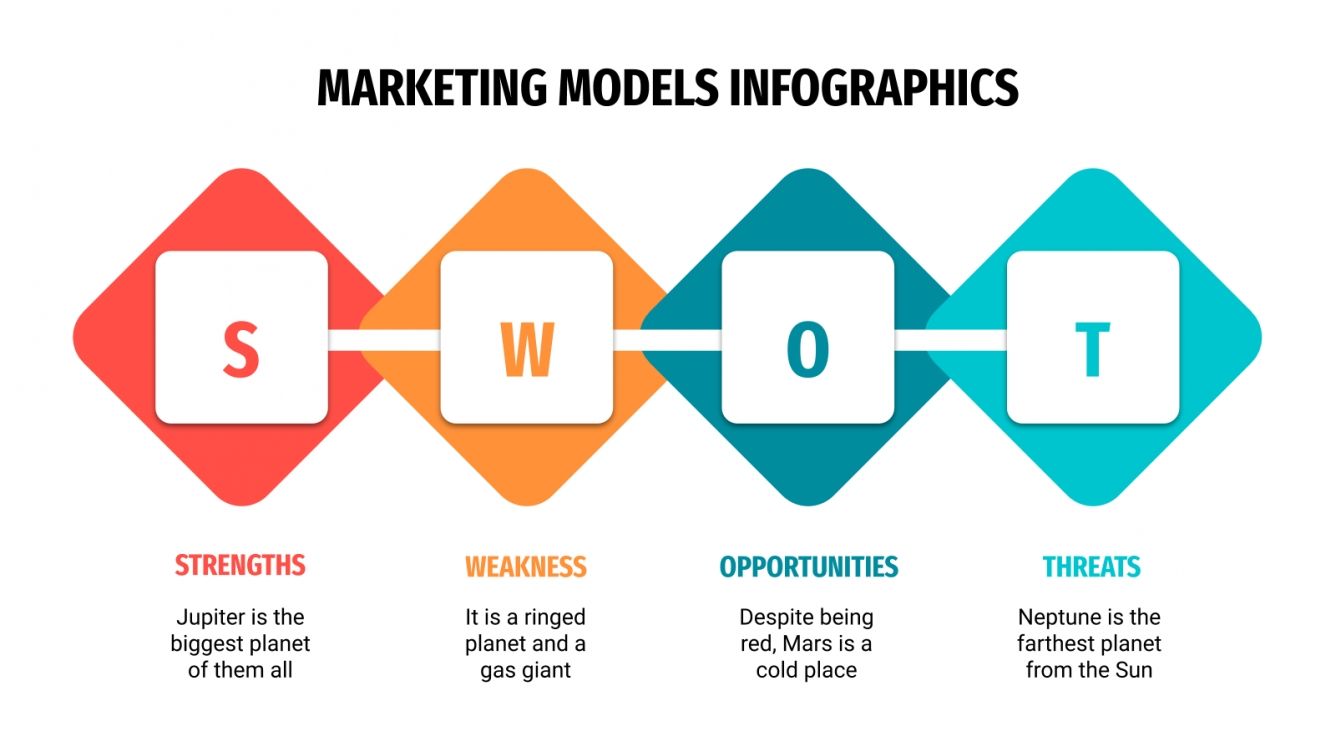 MARKETING MODELS INFOGRAPHICS

S

W

O

T

STRENGTHS

Jupiter is the biggest planet of them all

WEAKNESS

It is a ringed planet and a gas giant

OPPORTUNITIES

Despite being red, Mars is a cold place

THREATS

Neptune is the farthest planet from the Sun