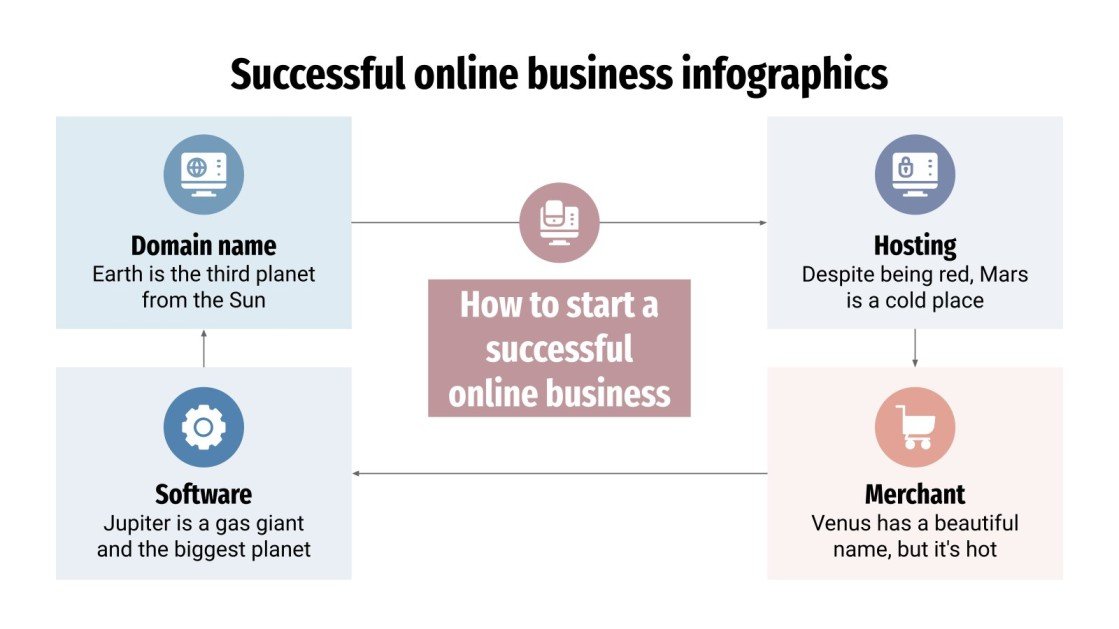 Successful online business infographics

Domain name
Earth is the third planet from the Sun

How to start a successful online business

Hosting
Despite being red, Mars is a cold place

Software
Jupiter is a gas giant and the biggest planet

Merchant
Venus has a beautiful name, but it's hot