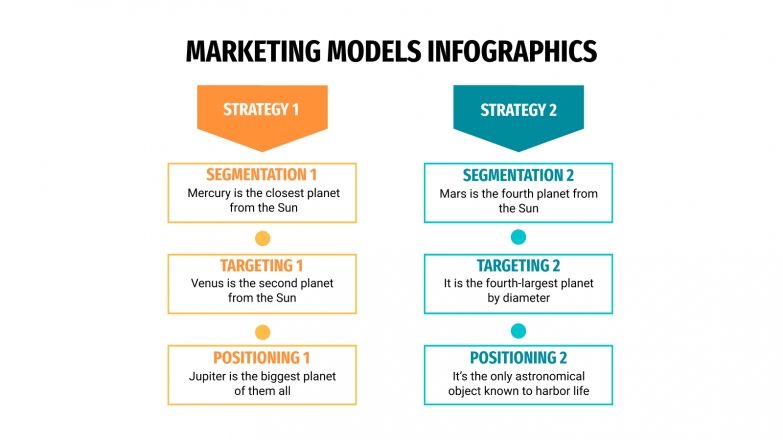 MARKETING MODELS INFOGRAPHICS

STRATEGY 1

SEGMENTATION 1
Mercury is the closest planet from the Sun

TARGETING 1
Venus is the second planet from the Sun

POSITIONING 1
Jupiter is the biggest planet of them all

STRATEGY 2

SEGMENTATION 2
Mars is the fourth planet from the Sun

TARGETING 2
It is the fourth-largest planet by diameter

POSITIONING 2
It's the only astronomical object known to harbor life