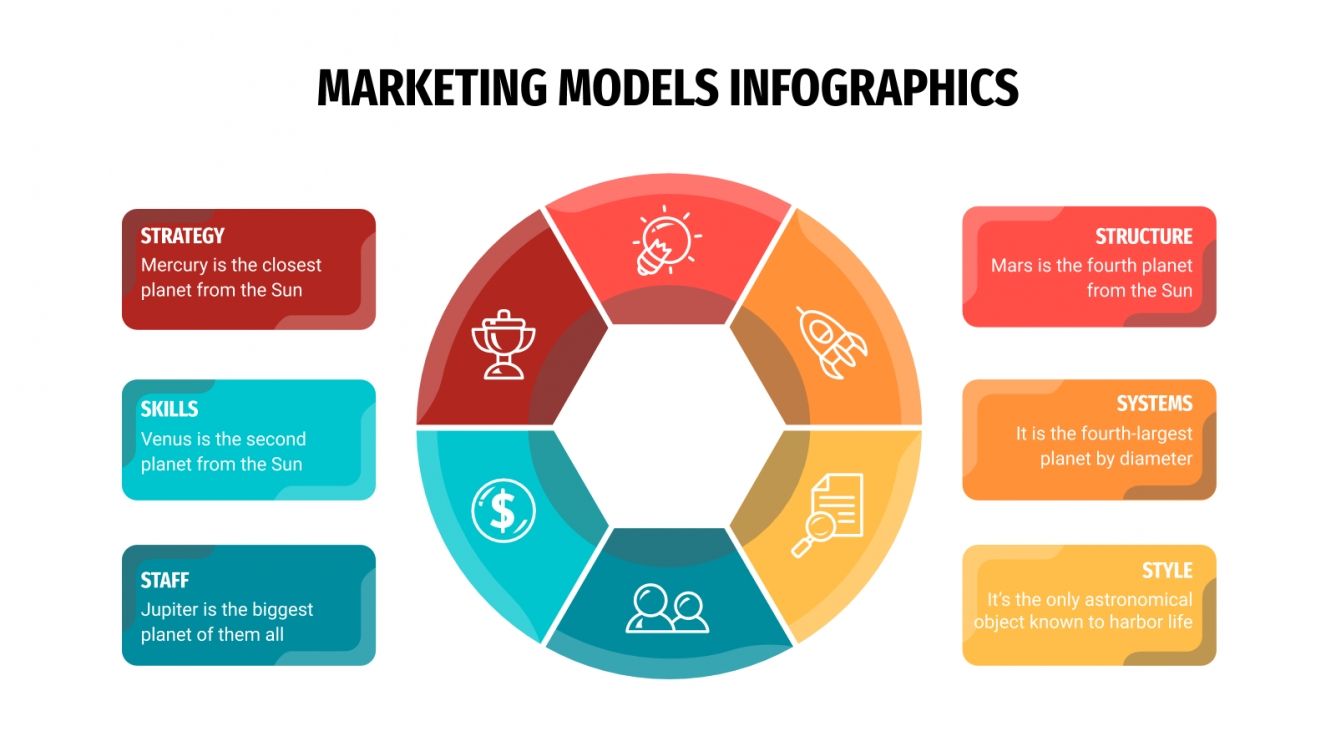 MARKETING MODELS INFOGRAPHICS

STRATEGY
Mercury is the closest planet from the Sun

SKILLS
Venus is the second planet from the Sun

STAFF
Jupiter is the biggest planet of them all

STRUCTURE
Mars is the fourth planet from the Sun

SYSTEMS
It is the fourth-largest planet by diameter

STYLE
It's the only astronomical object known to harbor life