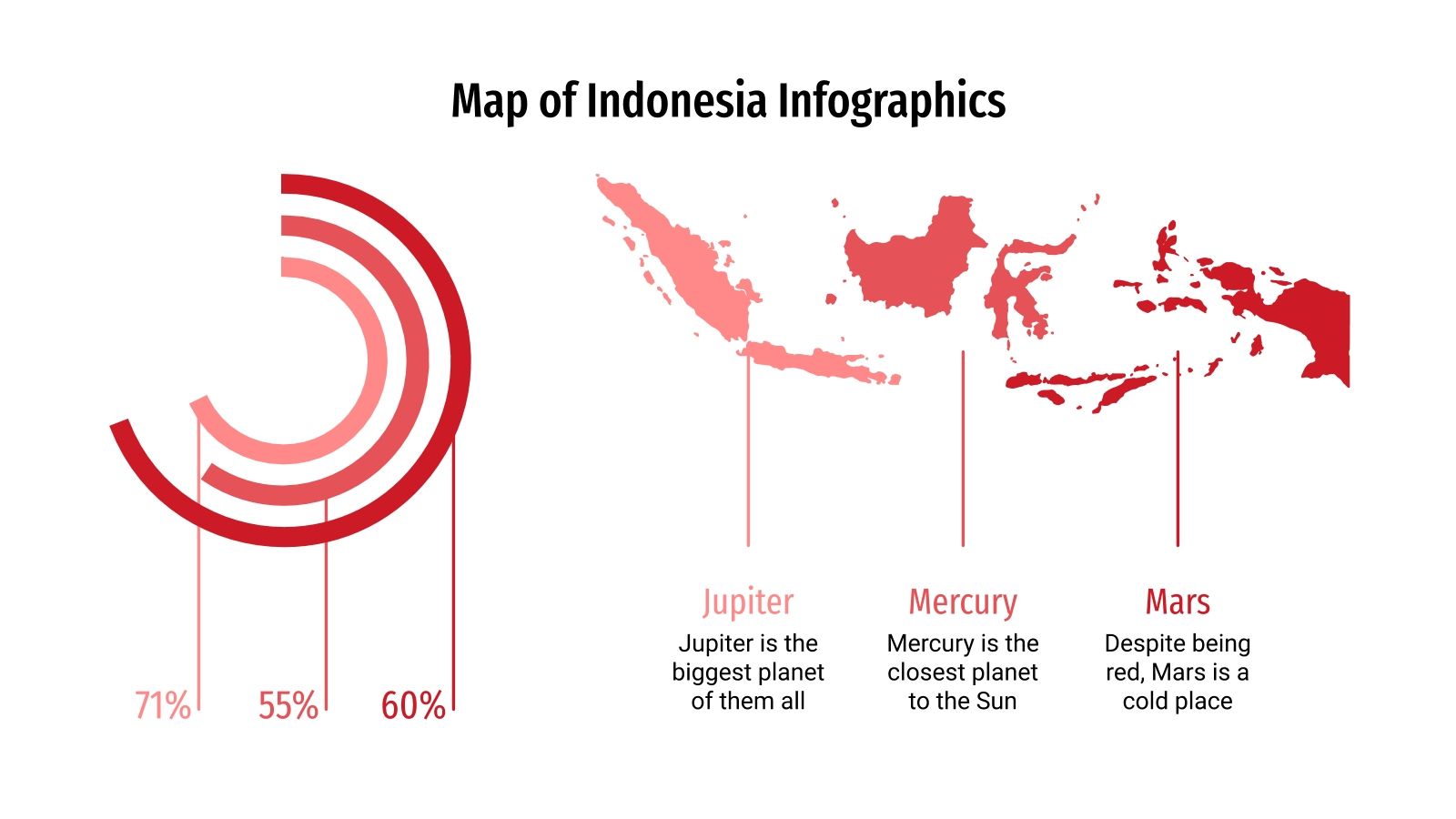 Map of Indonesia Infographics

71%

55%

60%

Jupiter

Jupiter is the biggest planet of them all

Mercury

Mercury is the closest planet to the Sun

Mars

Despite being red, Mars is a cold place