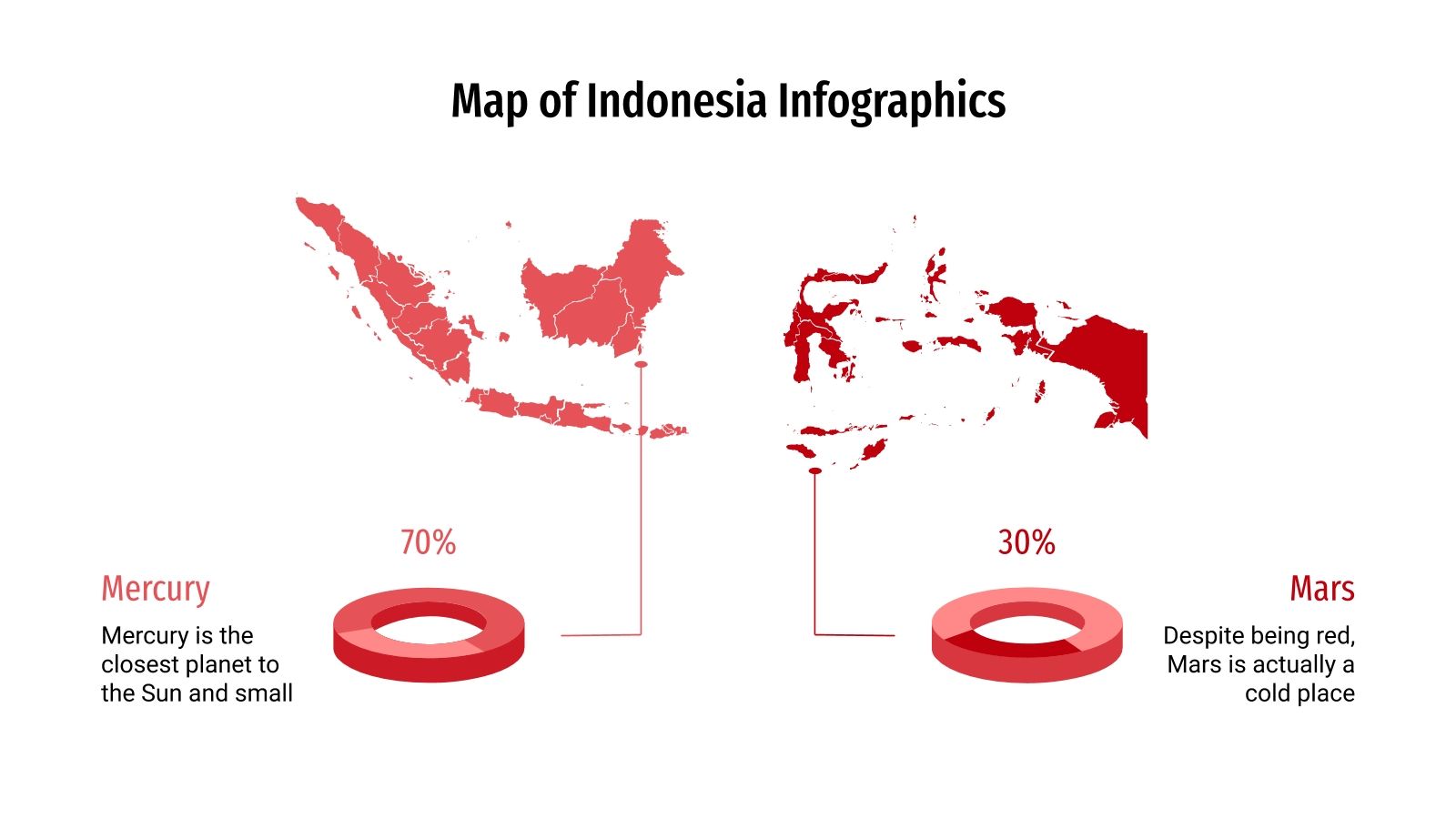 Map of Indonesia Infographics

70%

Mercury

Mercury is the closest planet to the Sun and small

30%

Mars

Despite being red, Mars is actually a cold place