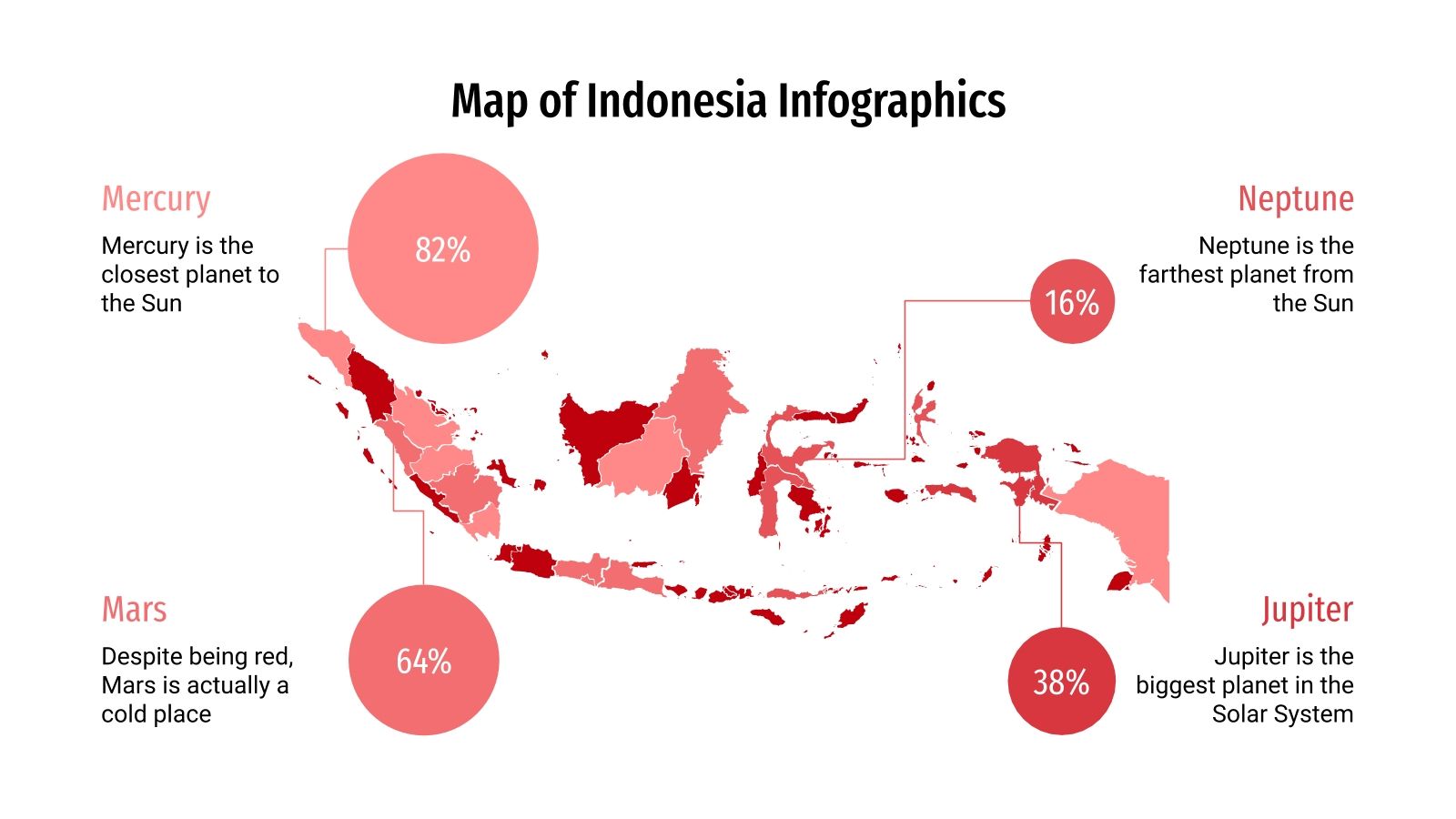 Map of Indonesia Infographics

Mercury

Mercury is the closest planet to the Sun

82%

Neptune

Neptune is the farthest planet from the Sun

16%

Mars

Despite being red, Mars is actually a cold place

64%

Jupiter

Jupiter is the biggest planet in the Solar System

38%