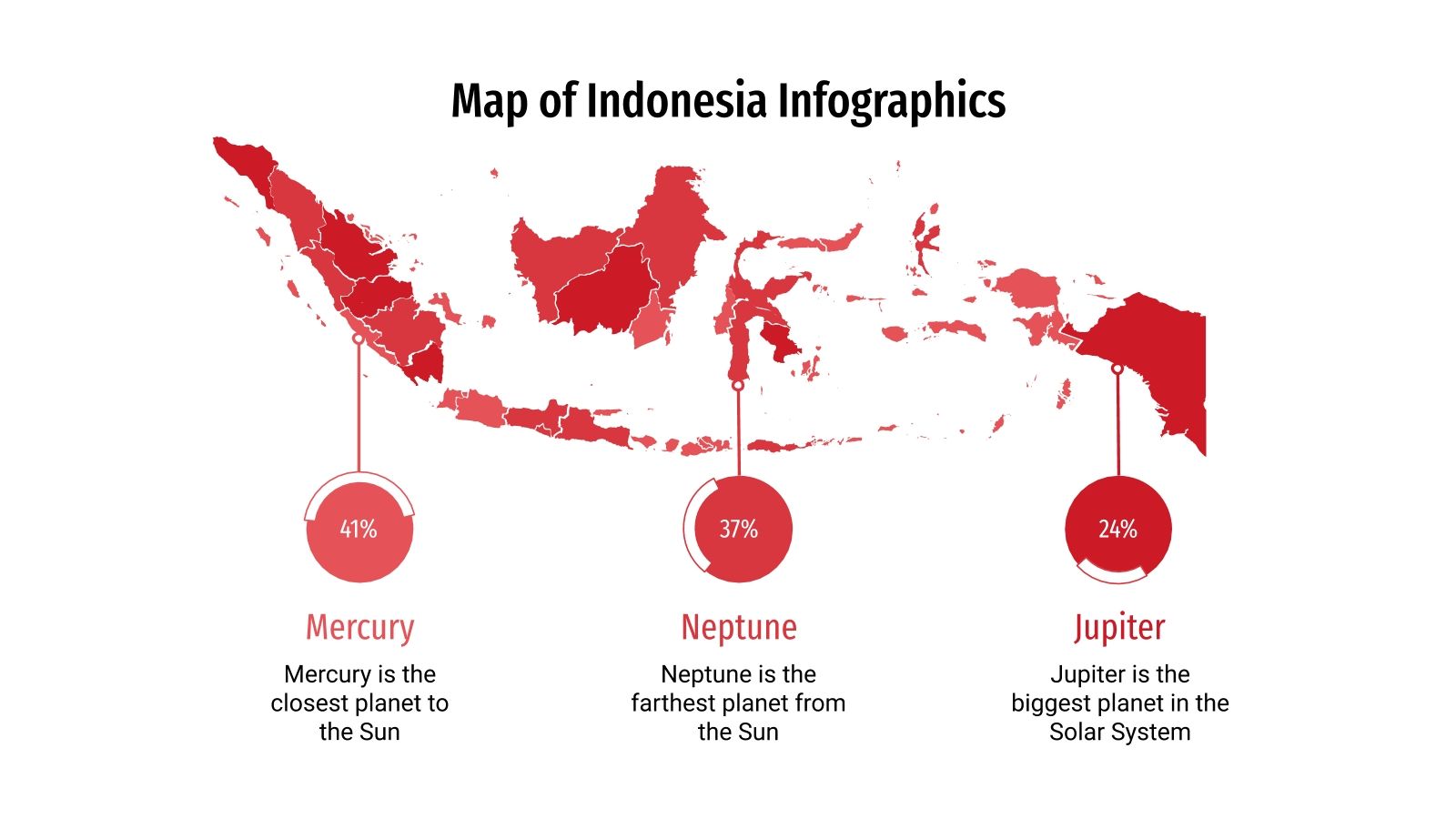 Map of Indonesia Infographics

41%

Mercury

Mercury is the closest planet to the Sun

37%

Neptune

Neptune is the farthest planet from the Sun

24%

Jupiter

Jupiter is the biggest planet in the Solar System