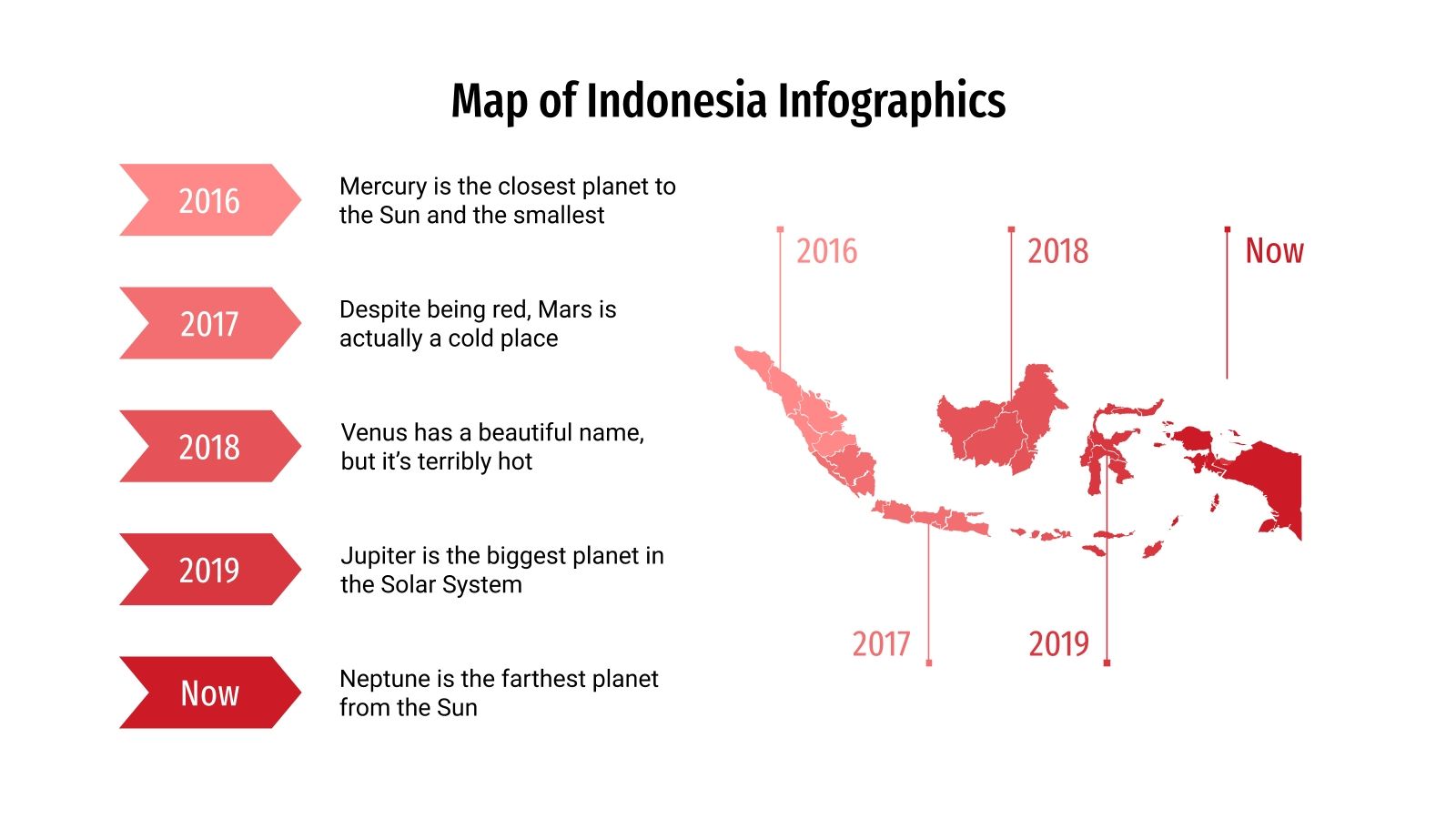 Map of Indonesia Infographics

2016

Mercury is the closest planet to the Sun and the smallest

2017

Despite being red, Mars is actually a cold place

2018

Venus has a beautiful name, but it's terribly hot

2019

Jupiter is the biggest planet in the Solar System

Now

Neptune is the farthest planet from the Sun

2016

2018

Now

2017

2019