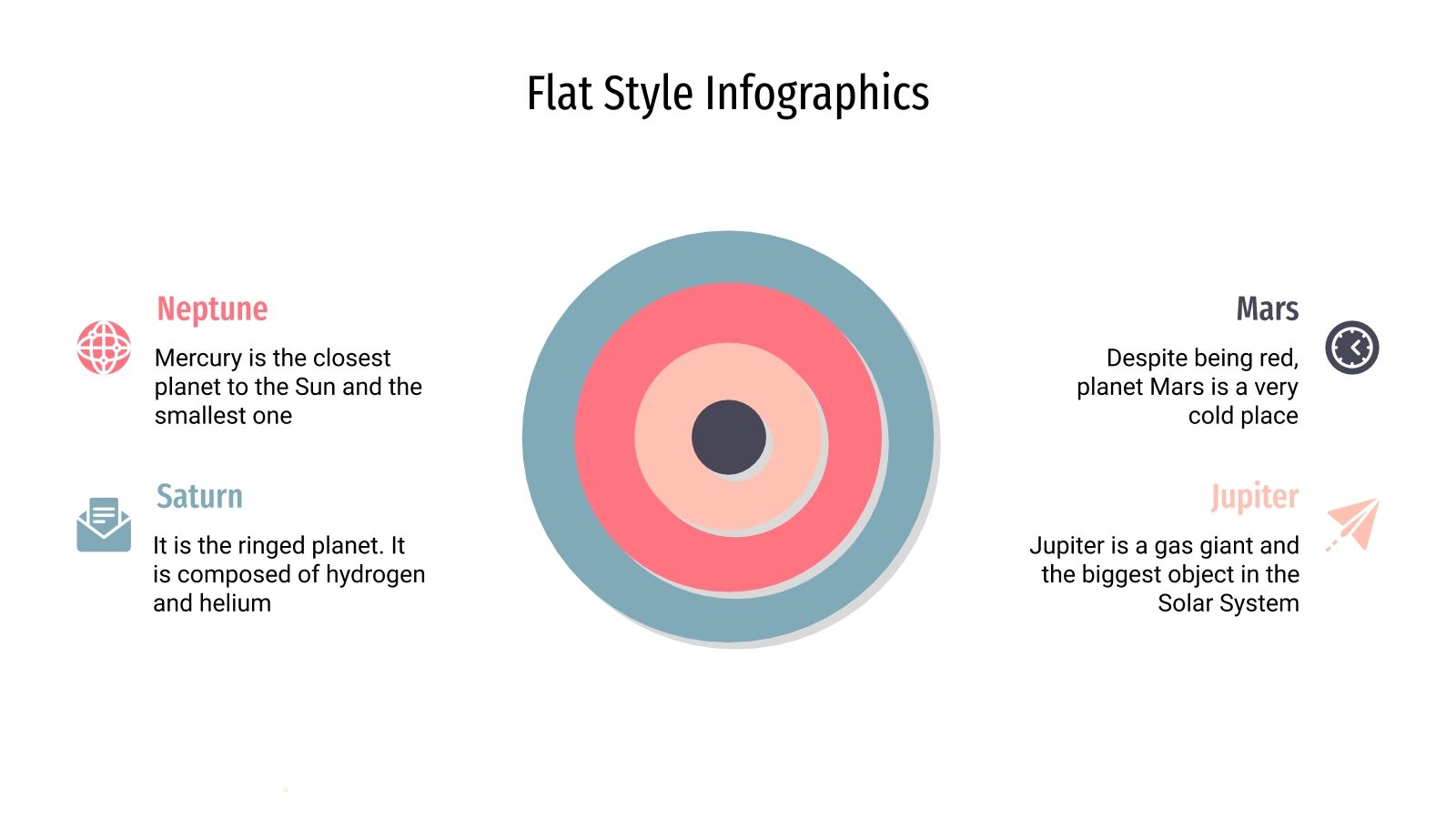 Flat Style Infographics

Neptune

Mercury is the closest planet to the Sun and the smallest one

Saturn

It is the ringed planet. It is composed of hydrogen and helium

Mars

Despite being red, planet Mars is a very cold place

Jupiter

Jupiter is a gas giant and the biggest object in the Solar System