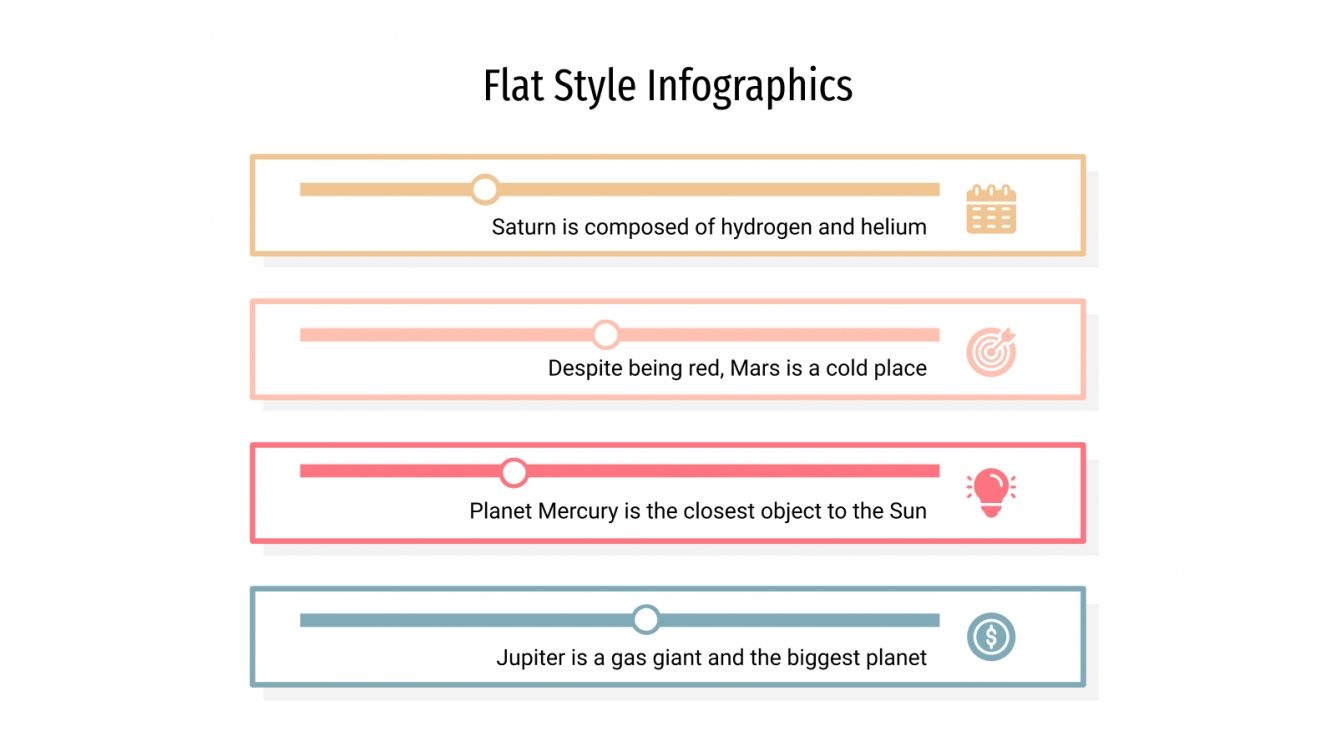 Flat Style Infographics

Saturn is composed of hydrogen and helium

Despite being red, Mars is a cold place

Planet Mercury is the closest object to the Sun

Jupiter is a gas giant and the biggest planet