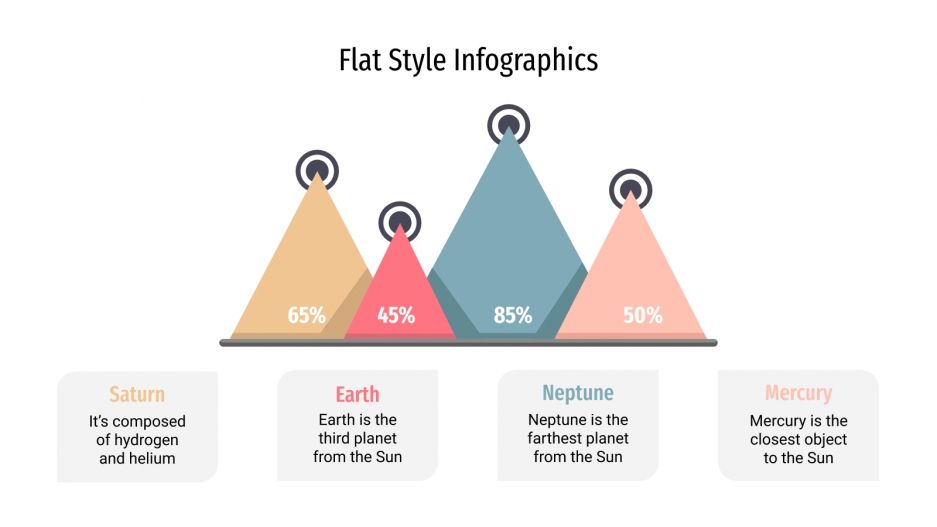 Flat Style Infographics

65%

45%

85%

50%

Saturn
It's composed of hydrogen and helium

Earth
Earth is the third planet from the Sun

Neptune
Neptune is the farthest planet from the Sun

Mercury
Mercury is the closest object to the Sun