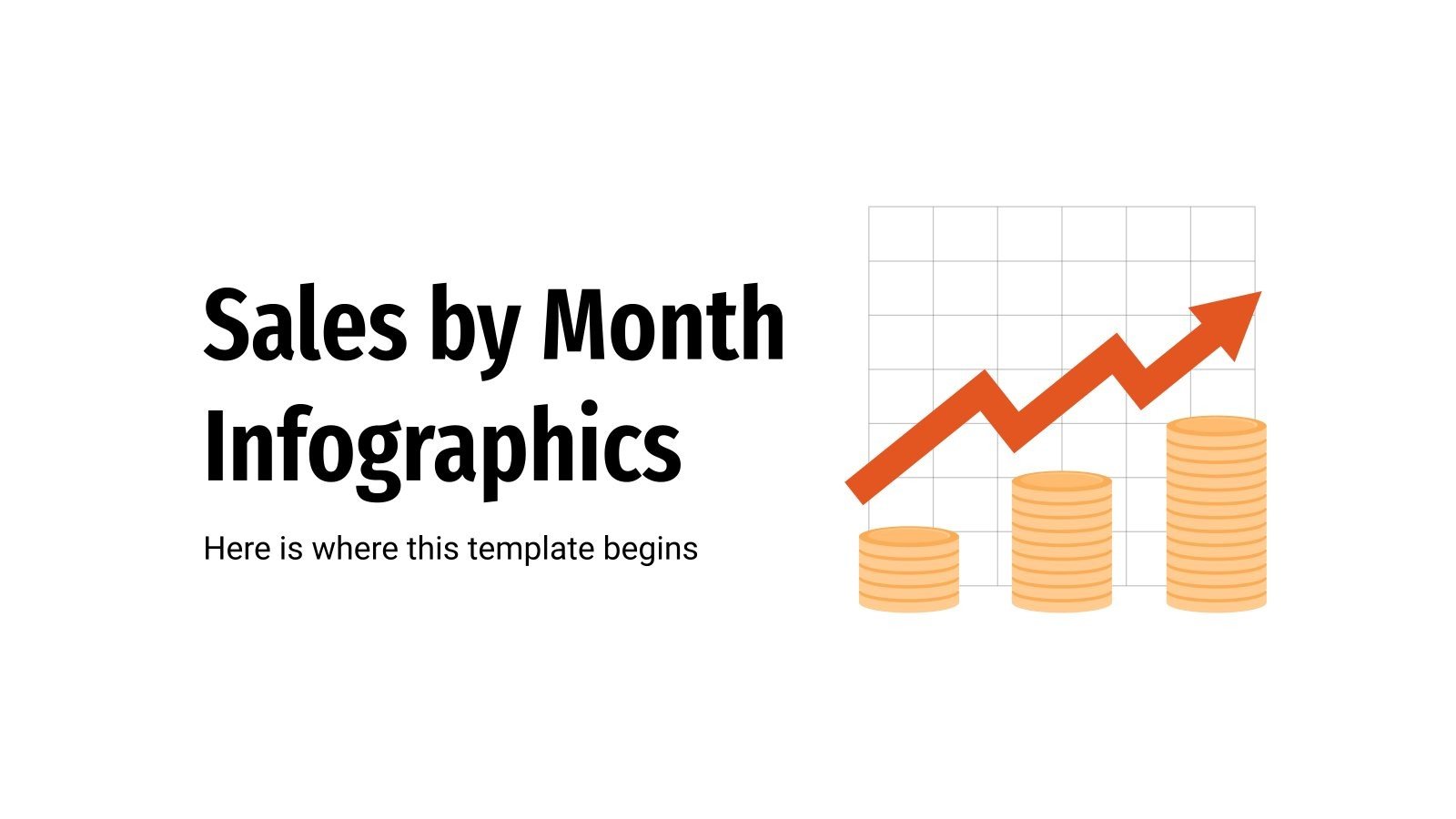 Sales by Month Infographics

Here is where this template begins