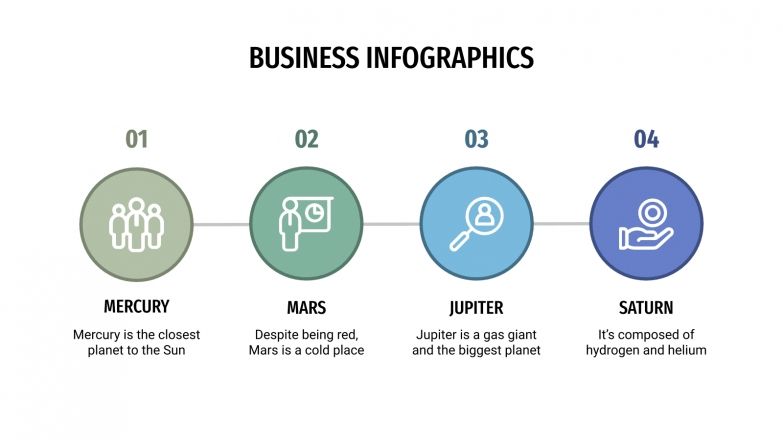 BUSINESS INFOGRAPHICS

01

MERCURY

Mercury is the closest planet to the Sun

02

MARS

Despite being red, Mars is a cold place

03

JUPITER

Jupiter is a gas giant and the biggest planet

04

SATURN

It's composed of hydrogen and helium