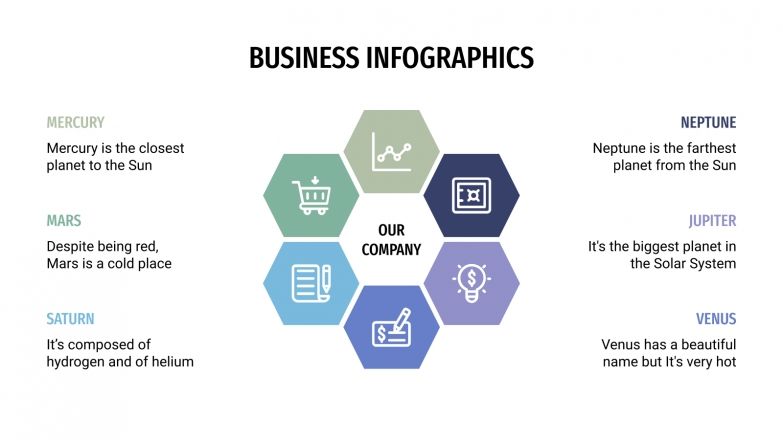 BUSINESS INFOGRAPHICS

MERCURY

Mercury is the closest planet to the Sun

MARS

Despite being red, Mars is a cold place

SATURN

It's composed of hydrogen and of helium

OUR COMPANY

NEPTUNE

Neptune is the farthest planet from the Sun

JUPITER

It's the biggest planet in the Solar System

VENUS

Venus has a beautiful name but It's very hot