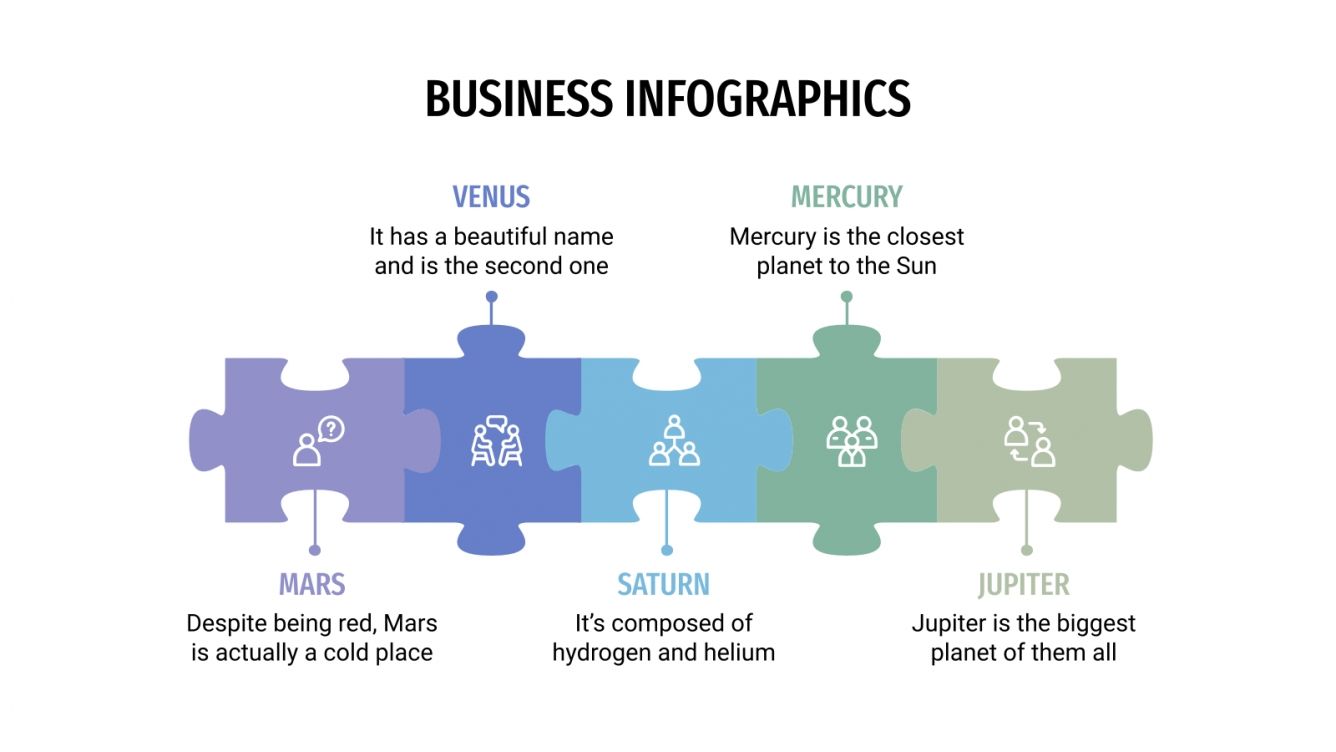 BUSINESS INFOGRAPHICS

VENUS
It has a beautiful name and is the second one

MERCURY
Mercury is the closest planet to the Sun

MARS
Despite being red, Mars is actually a cold place

SATURN
It's composed of hydrogen and helium

JUPITER
Jupiter is the biggest planet of them all