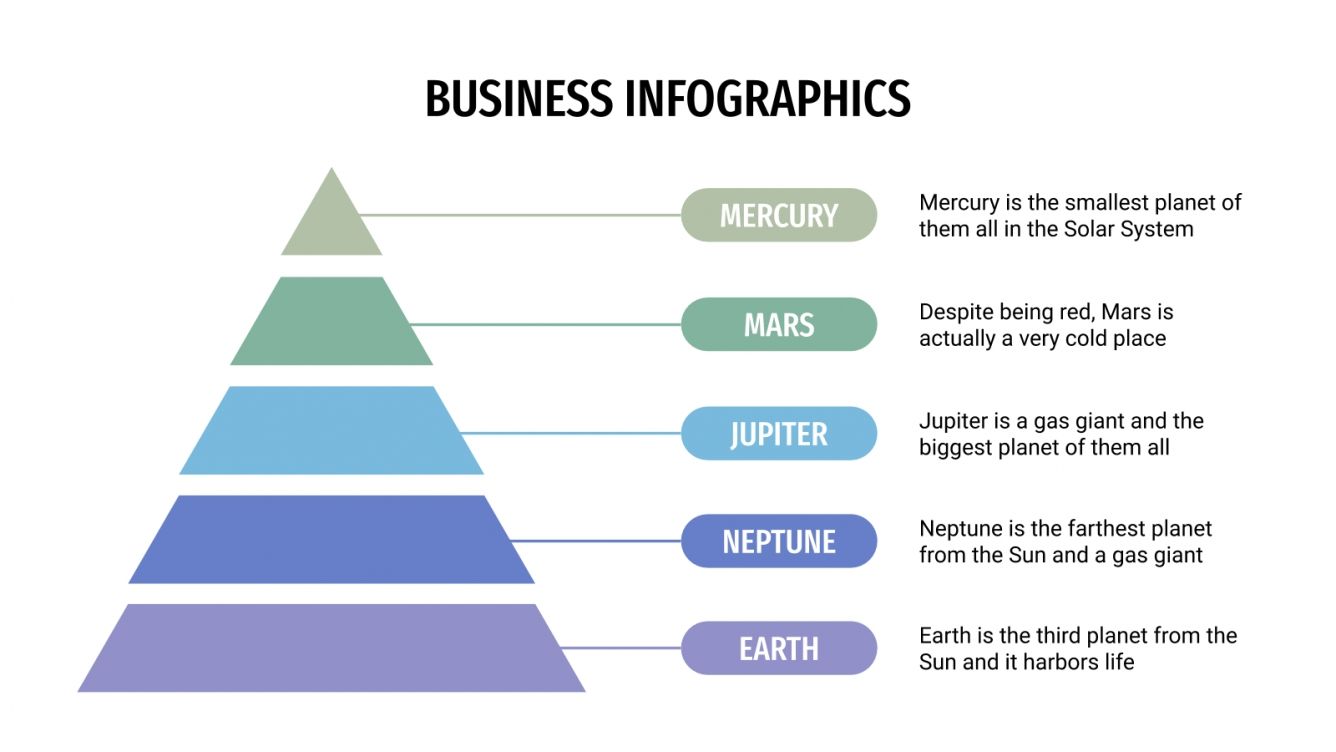 BUSINESS INFOGRAPHICS

MERCURY

Mercury is the smallest planet of them all in the Solar System

MARS

Despite being red, Mars is actually a very cold place

JUPITER

Jupiter is a gas giant and the biggest planet of them all

NEPTUNE

Neptune is the farthest planet from the Sun and a gas giant

EARTH

Earth is the third planet from the Sun and it harbors life