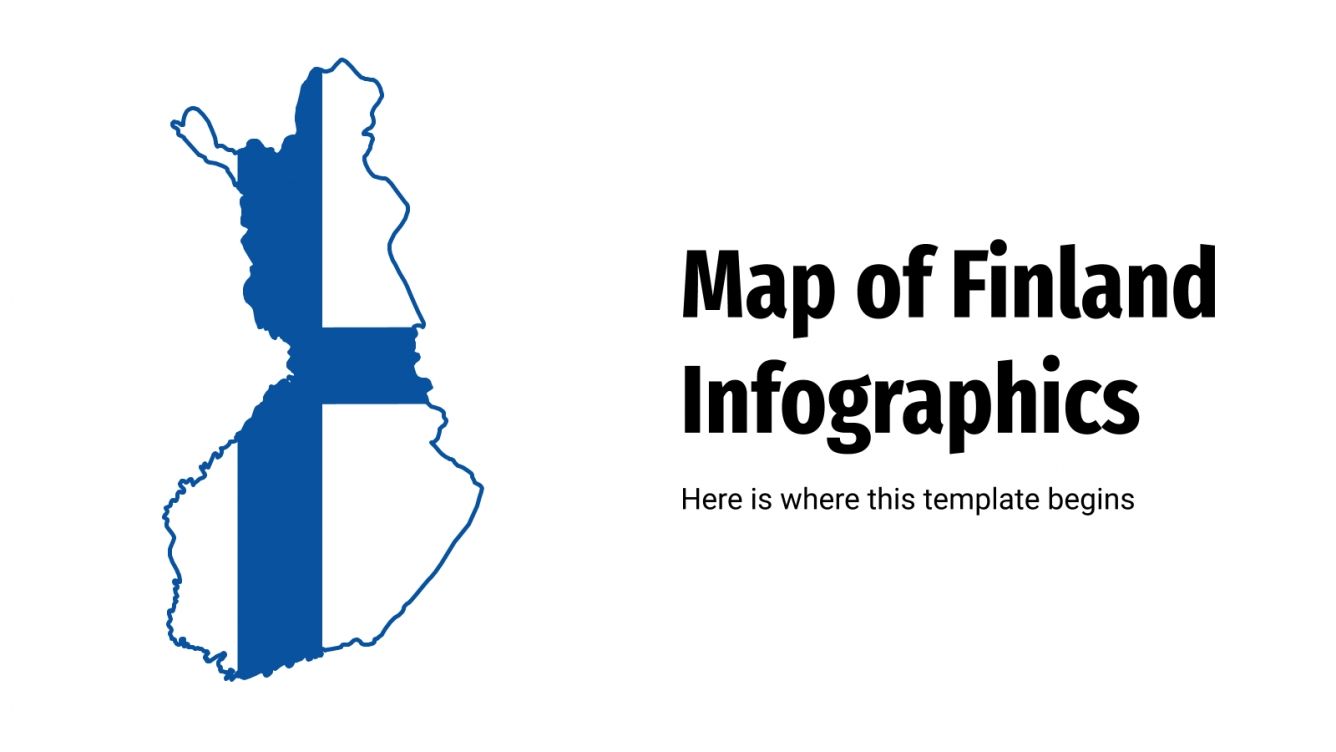 Map of Finland Infographics

Here is where this template begins