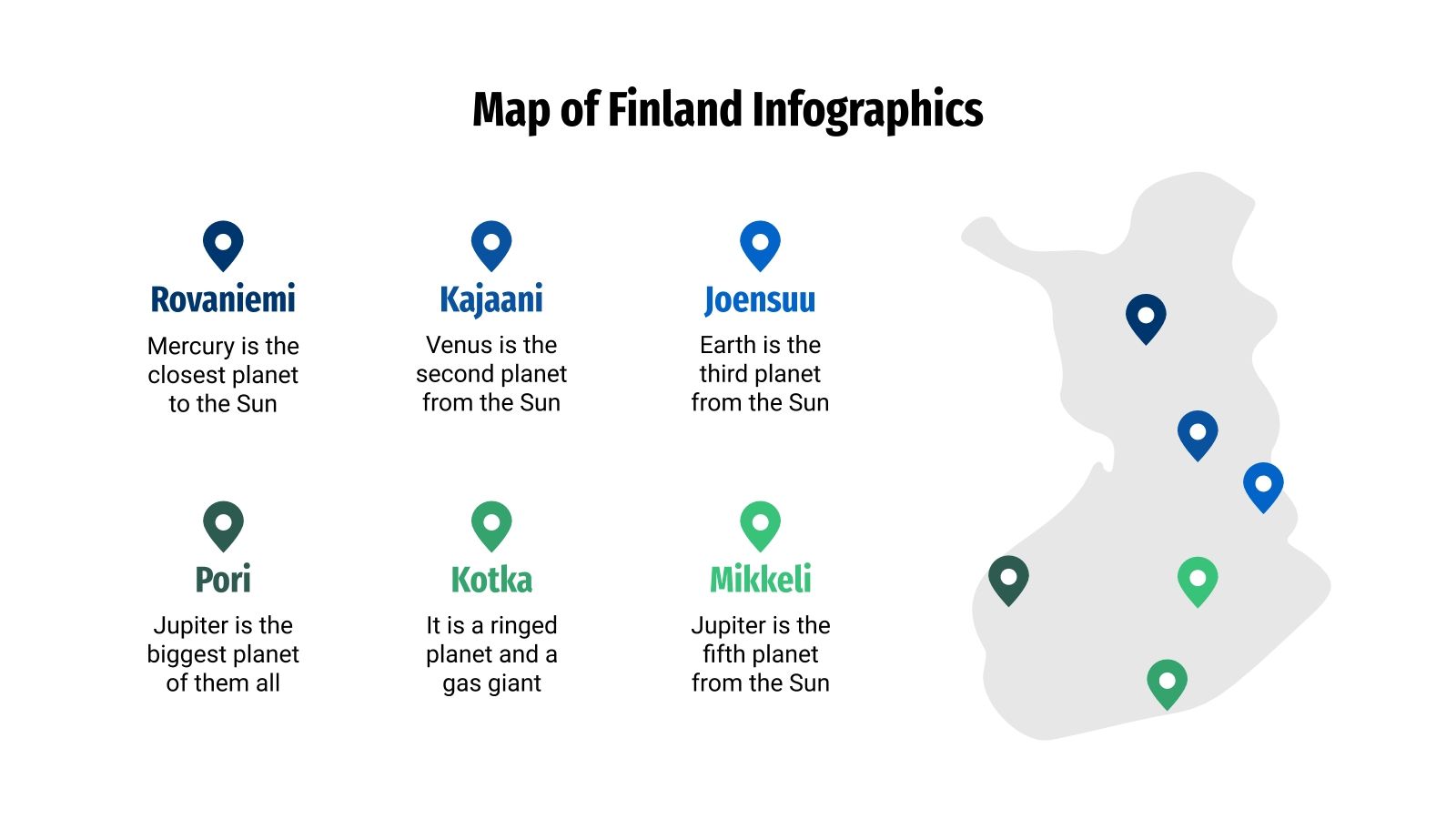 Map of Finland Infographics

Rovaniemi

Mercury is the closest planet to the Sun

Kajaani

Venus is the second planet from the Sun

Joensuu

Earth is the third planet from the Sun

Pori

Jupiter is the biggest planet of them all

Kotka

It is a ringed planet and a gas giant

Mikkeli

Jupiter is the fifth planet from the Sun