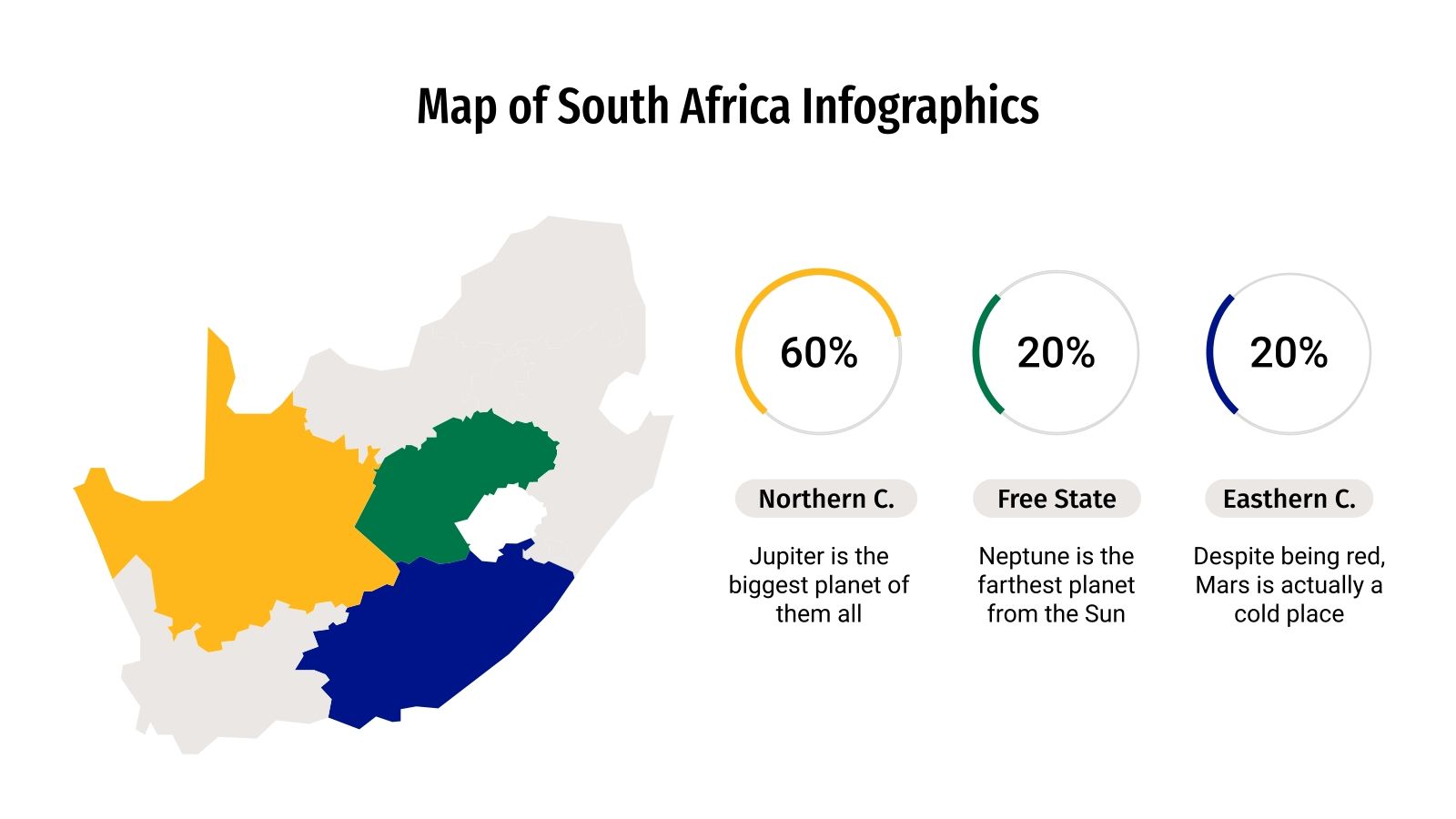 Map of South Africa Infographics

60%

Northern C.

Jupiter is the biggest planet of them all

20%

Free State

Neptune is the farthest planet from the Sun

20%

Easthern C.

Despite being red, Mars is actually a cold place