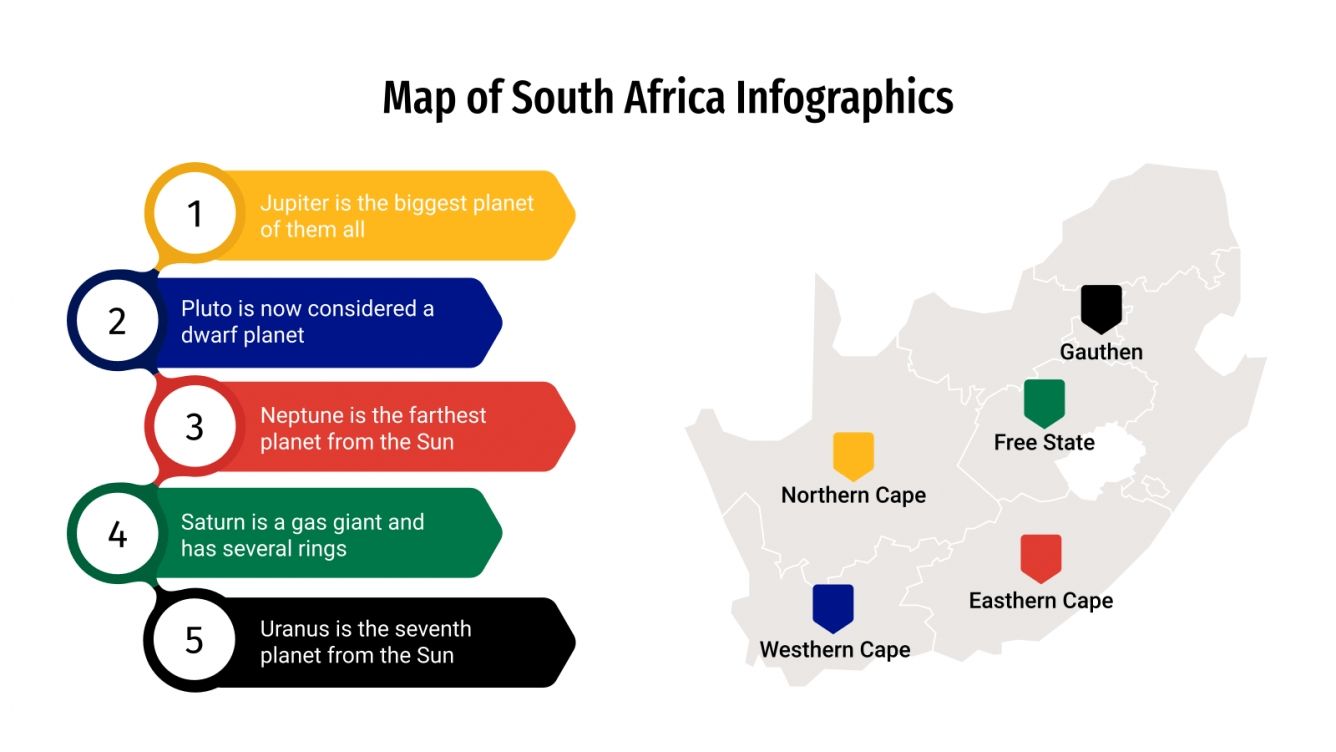 Map of South Africa Infographics

1
Jupiter is the biggest planet of them all

2
Pluto is now considered a dwarf planet

3
Neptune is the farthest planet from the Sun

4
Saturn is a gas giant and has several rings

5
Uranus is the seventh planet from the Sun

Gauthen

Free State

Northern Cape

Easthern Cape

Westhern Cape