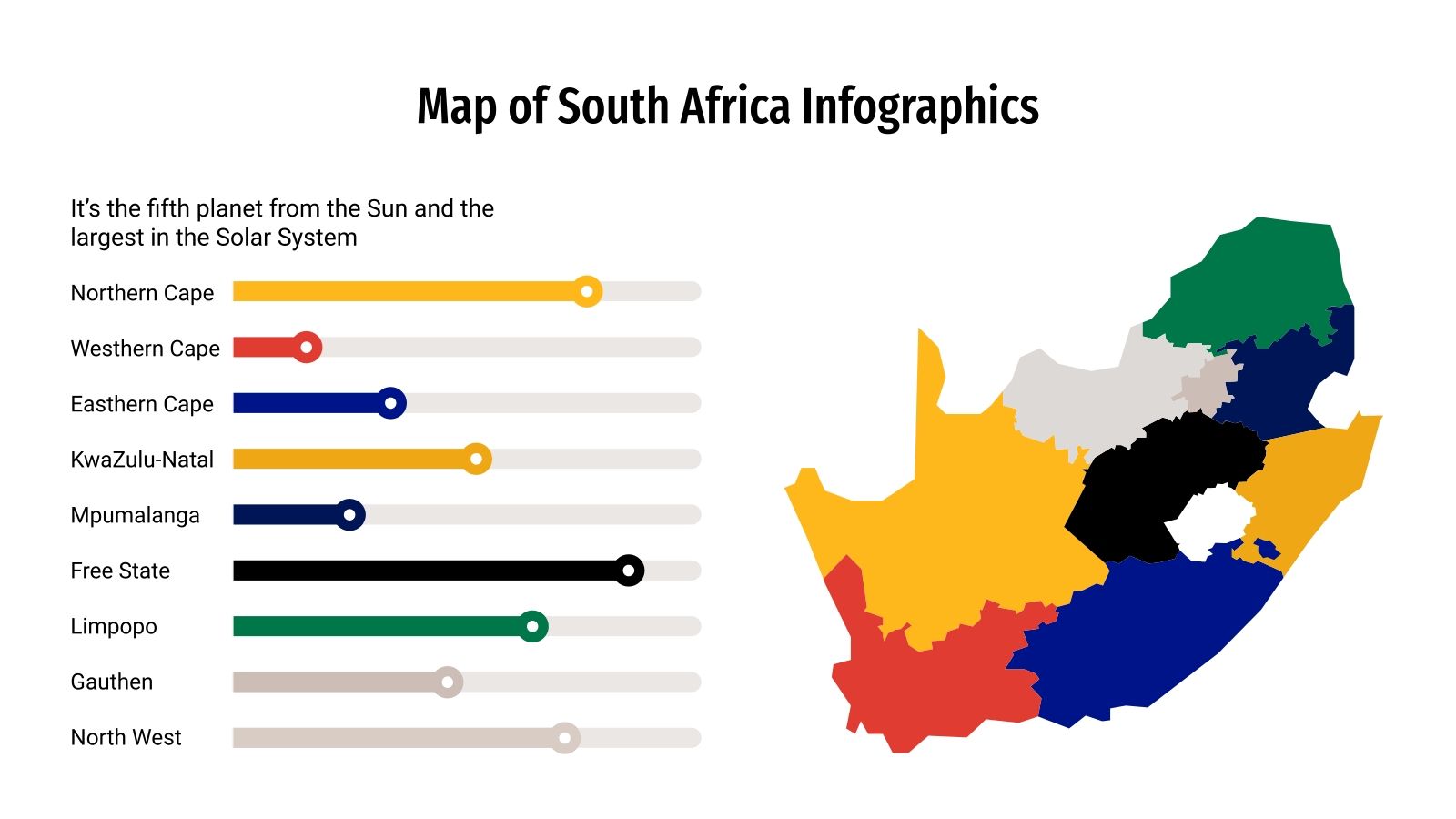 Map of South Africa Infographics

It's the fifth planet from the Sun and the largest in the Solar System

Northern Cape

Westhern Cape

Easthern Cape

KwaZulu-Natal

Mpumalanga

Free State

Limpopo

Gauthen

North West