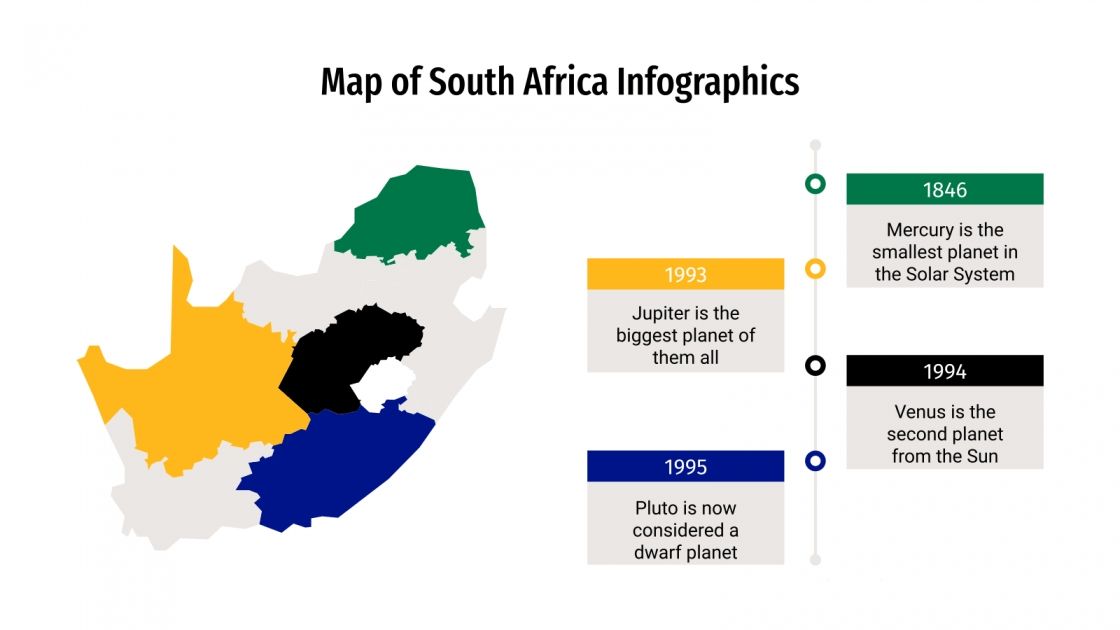 Map of South Africa Infographics

1846
Mercury is the smallest planet in the Solar System

1993
Jupiter is the biggest planet of them all

1994
Venus is the second planet from the Sun

1995
Pluto is now considered a dwarf planet