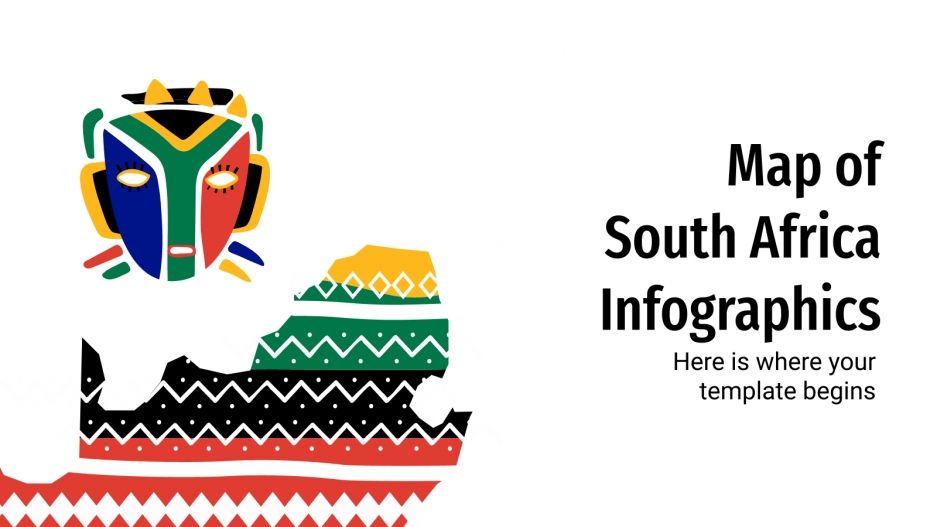 Map of South Africa Infographics

Here is where your template begins