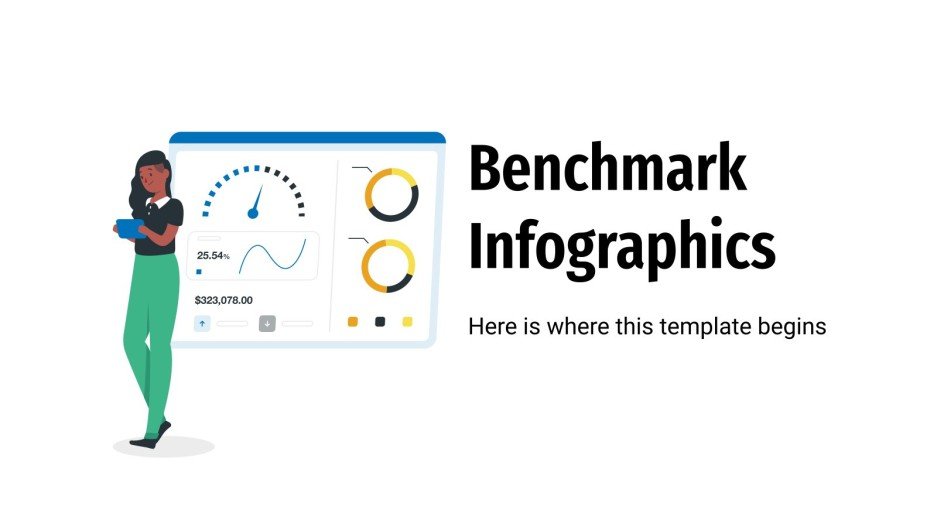 25.54%

$323,078.00

Benchmark Infographics

Here is where this template begins