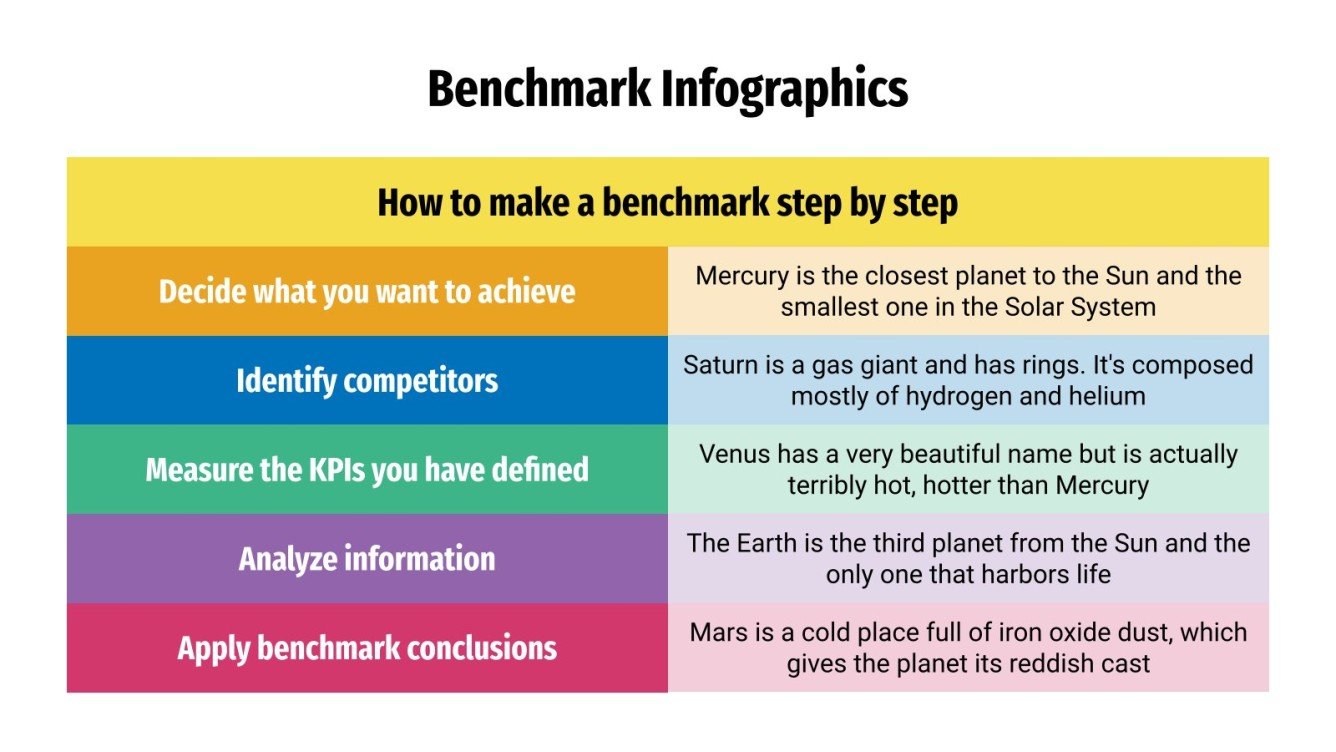 Benchmark Infographics

| How to make a benchmark step by step | |
|---|---|
| Decide what you want to achieve | Mercury is the closest planet to the Sun and the smallest one in the Solar System |
| Identify competitors | Saturn is a gas giant and has rings. It's composed mostly of hydrogen and helium |
| Measure the KPIs you have defined | Venus has a very beautiful name but is actually terribly hot, hotter than Mercury |
| Analyze information | The Earth is the third planet from the Sun and the only one that harbors life |
| Apply benchmark conclusions | Mars is a cold place full of iron oxide dust, which gives the planet its reddish cast |