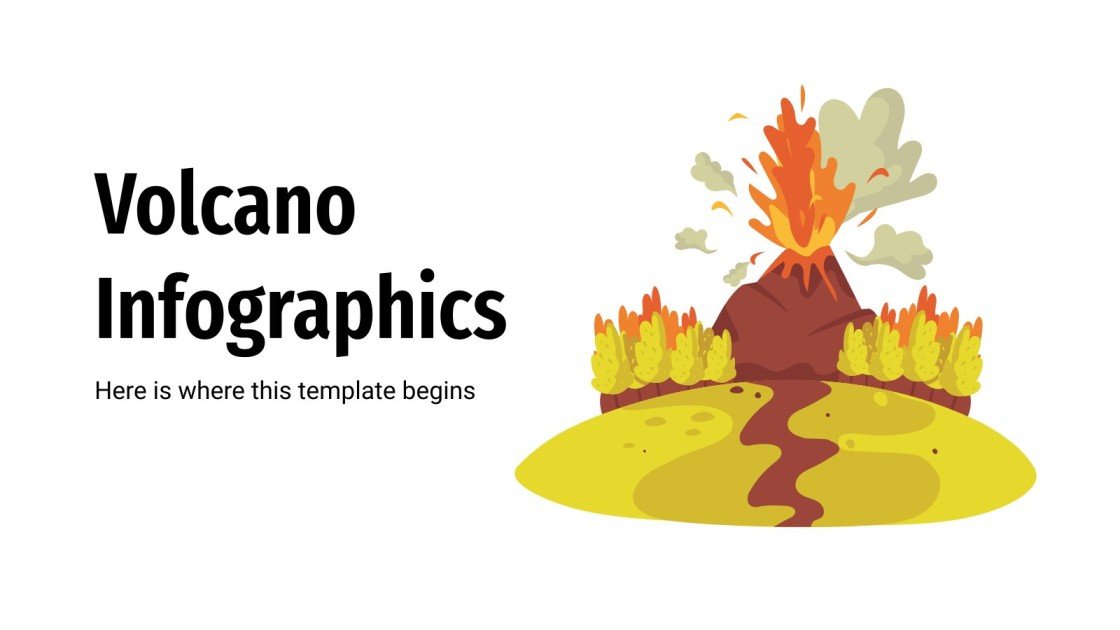 Volcano Infographics

Here is where this template begins