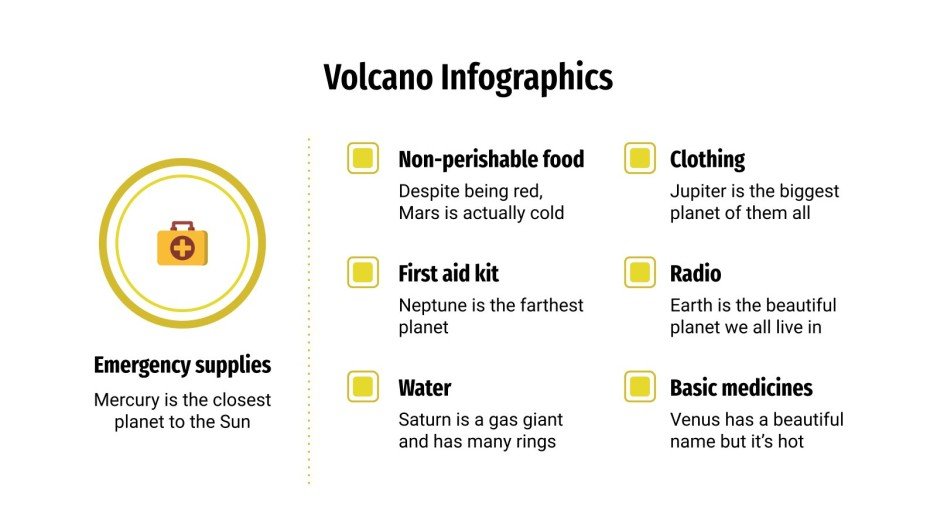 Volcano Infographics

Emergency supplies

Mercury is the closest planet to the Sun

Non-perishable food

Despite being red, Mars is actually cold

First aid kit

Neptune is the farthest planet

Water

Saturn is a gas giant and has many rings

Clothing

Jupiter is the biggest planet of them all

Radio

Earth is the beautiful planet we all live in

Basic medicines

Venus has a beautiful name but it's hot