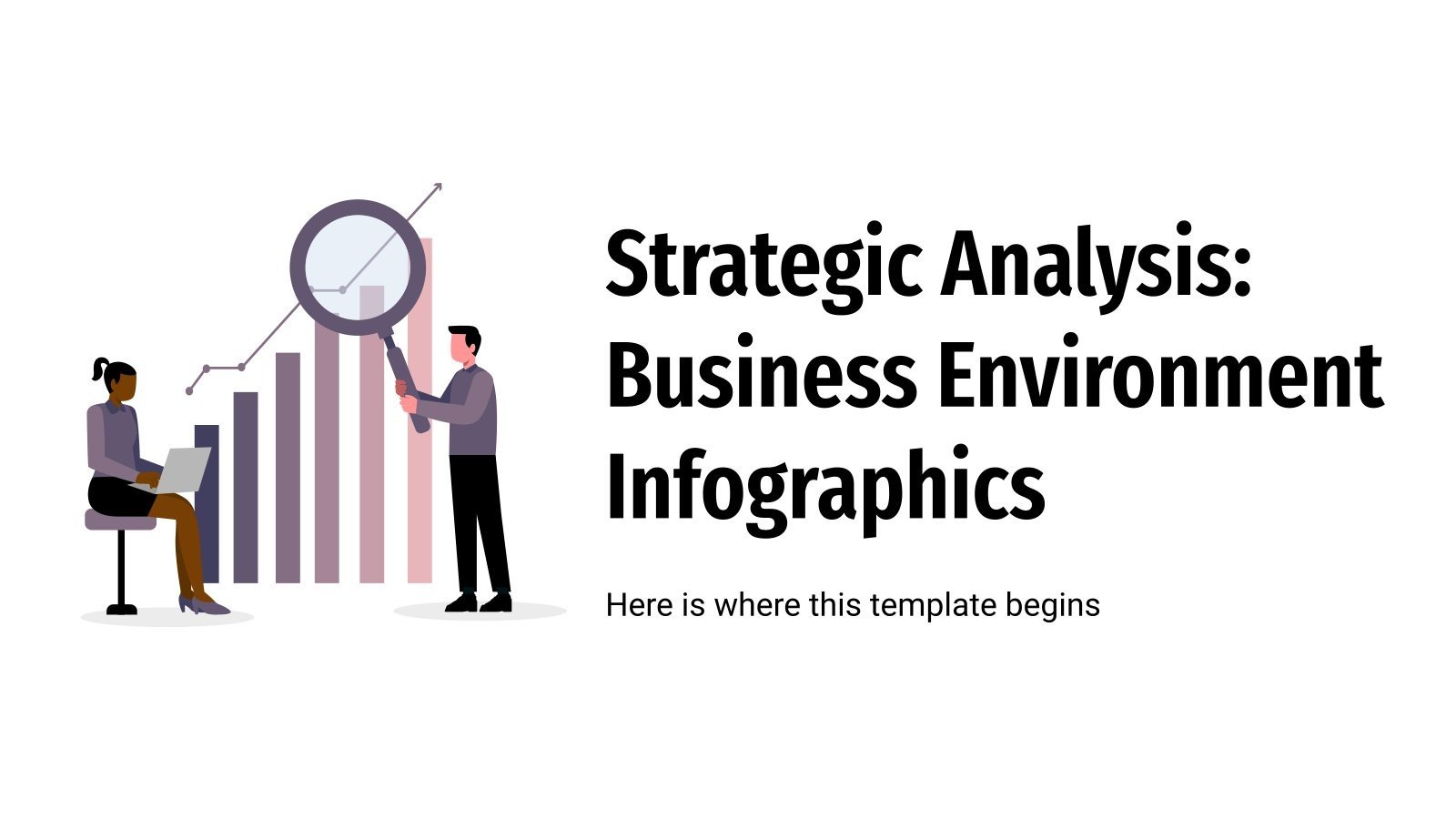 Strategic Analysis: Business Environment Infographics

Here is where this template begins