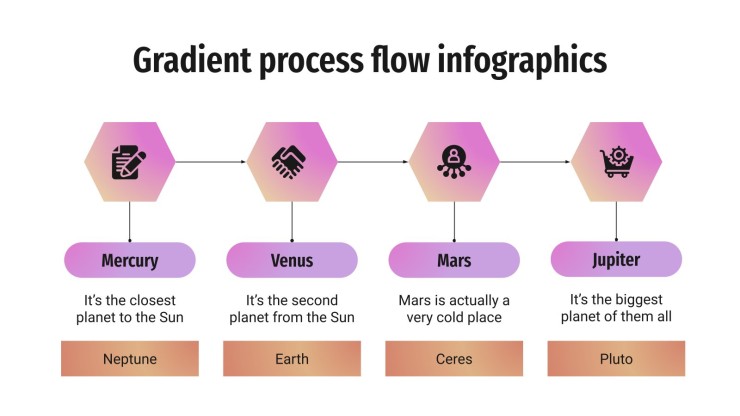 Gradient process flow infographics

Mercury

It's the closest planet to the Sun

Neptune

Venus

It's the second planet from the Sun

Earth

Mars

Mars is actually a very cold place

Ceres

Jupiter

It's the biggest planet of them all

Pluto