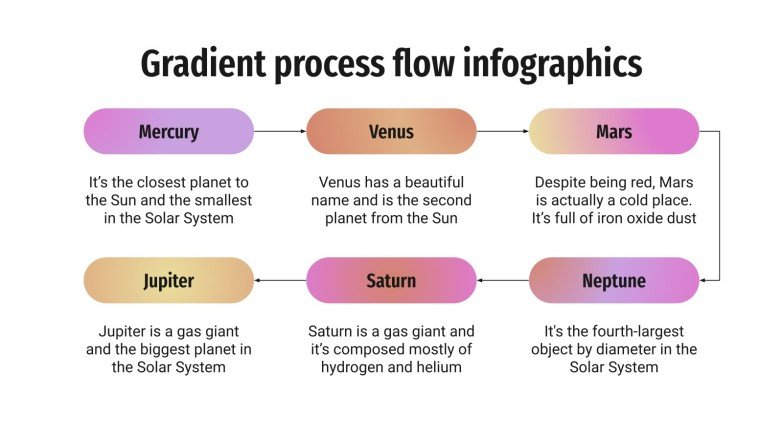 Gradient process flow infographics

Mercury

It's the closest planet to the Sun and the smallest in the Solar System

Venus

Venus has a beautiful name and is the second planet from the Sun

Mars

Despite being red, Mars is actually a cold place. It's full of iron oxide dust

Neptune

It's the fourth-largest object by diameter in the Solar System

Saturn

Saturn is a gas giant and it's composed mostly of hydrogen and helium

Jupiter

Jupiter is a gas giant and the biggest planet in the Solar System