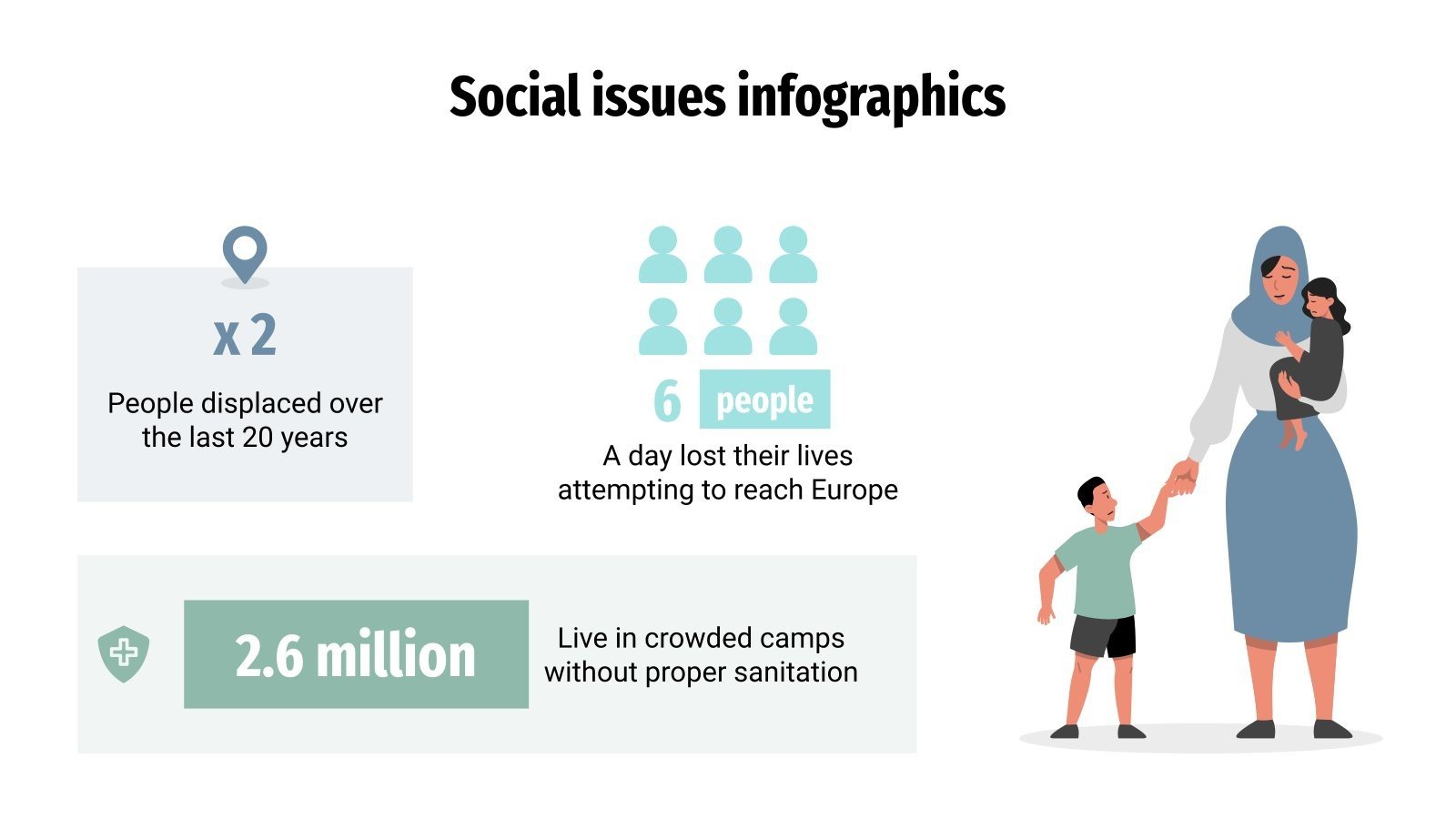 Social issues infographics

x 2

People displaced over the last 20 years

6 people

A day lost their lives attempting to reach Europe

2.6 million

Live in crowded camps without proper sanitation