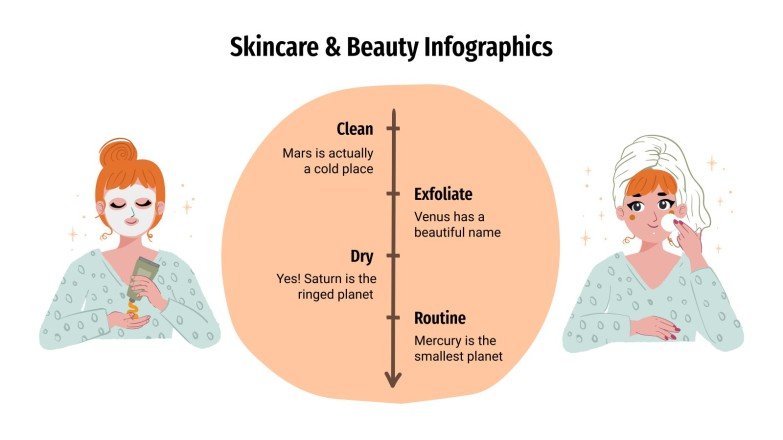 Skincare & Beauty Infographics

Clean
Mars is actually a cold place

Exfoliate
Venus has a beautiful name

Dry
Yes! Saturn is the ringed planet

Routine
Mercury is the smallest planet