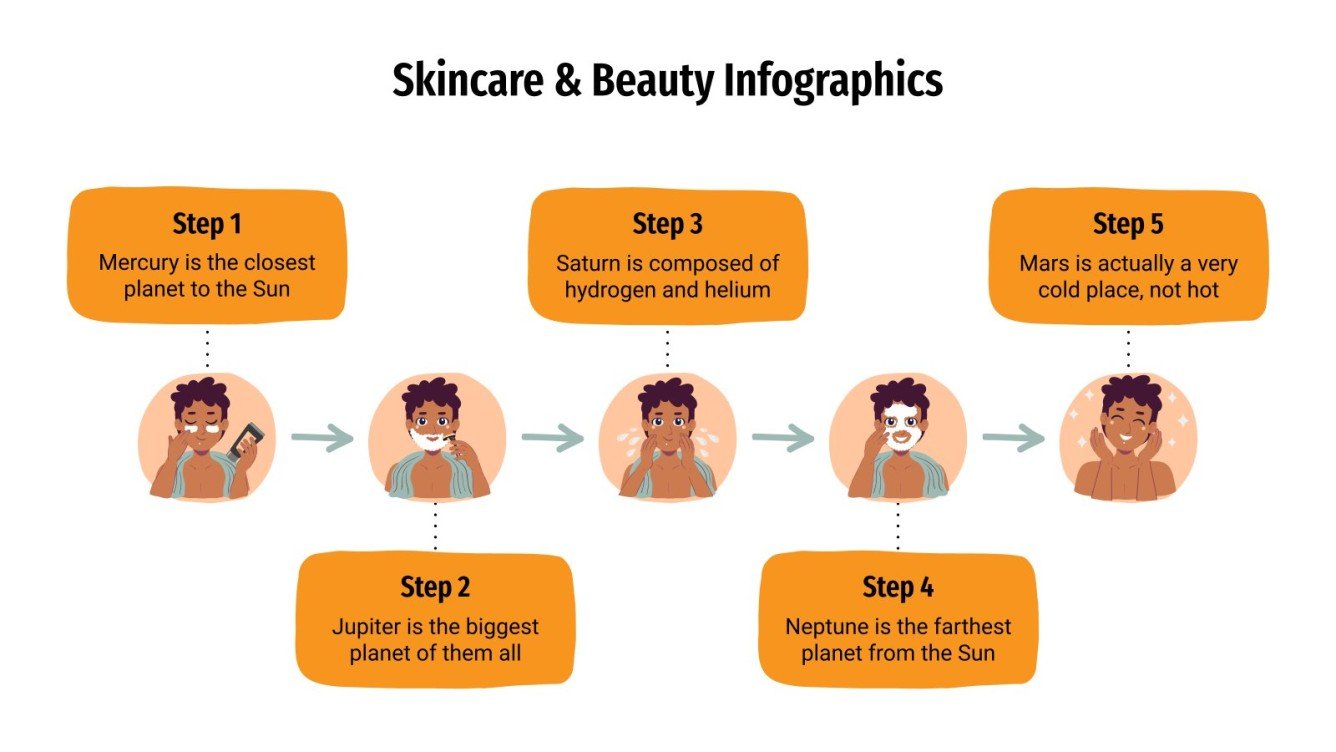 Skincare & Beauty Infographics

Step 1
Mercury is the closest planet to the Sun

Step 2
Jupiter is the biggest planet of them all

Step 3
Saturn is composed of hydrogen and helium

Step 4
Neptune is the farthest planet from the Sun

Step 5
Mars is actually a very cold place, not hot