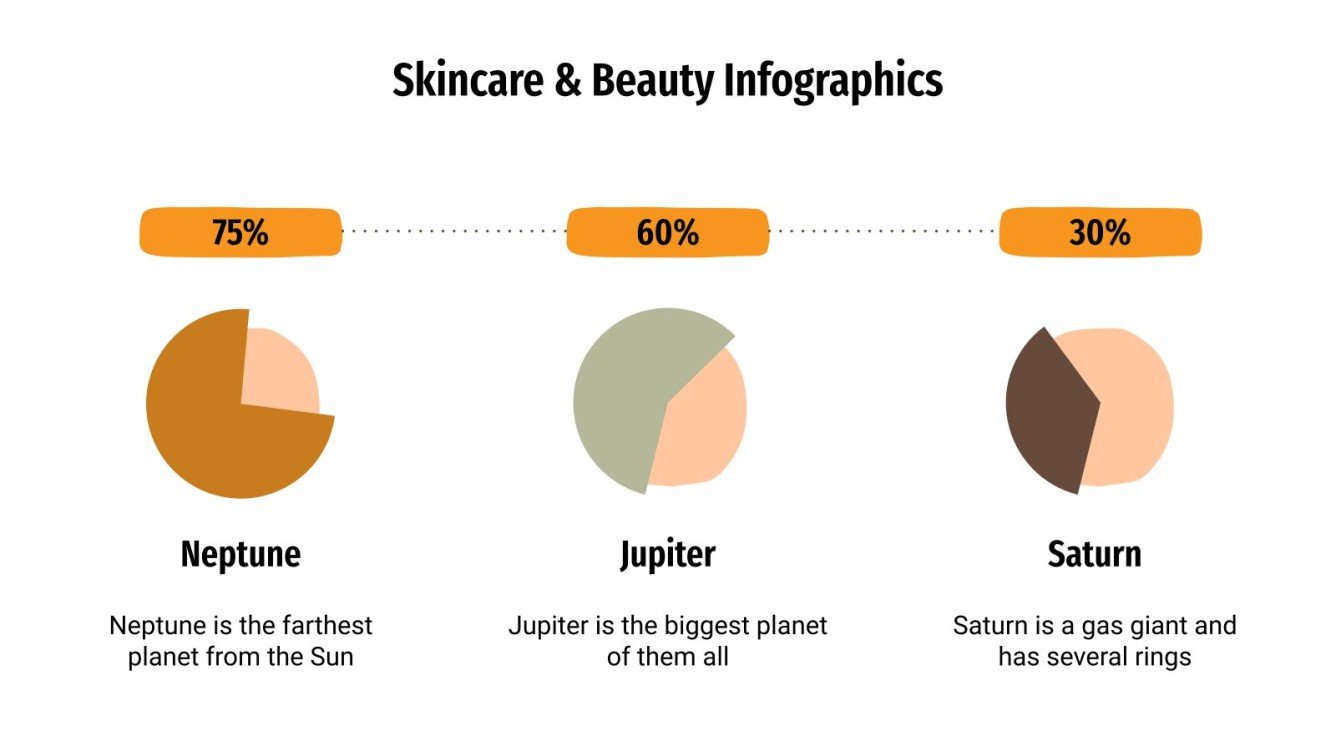 Skincare & Beauty Infographics

75%

60%

30%

Neptune

Neptune is the farthest planet from the Sun

Jupiter

Jupiter is the biggest planet of them all

Saturn

Saturn is a gas giant and has several rings