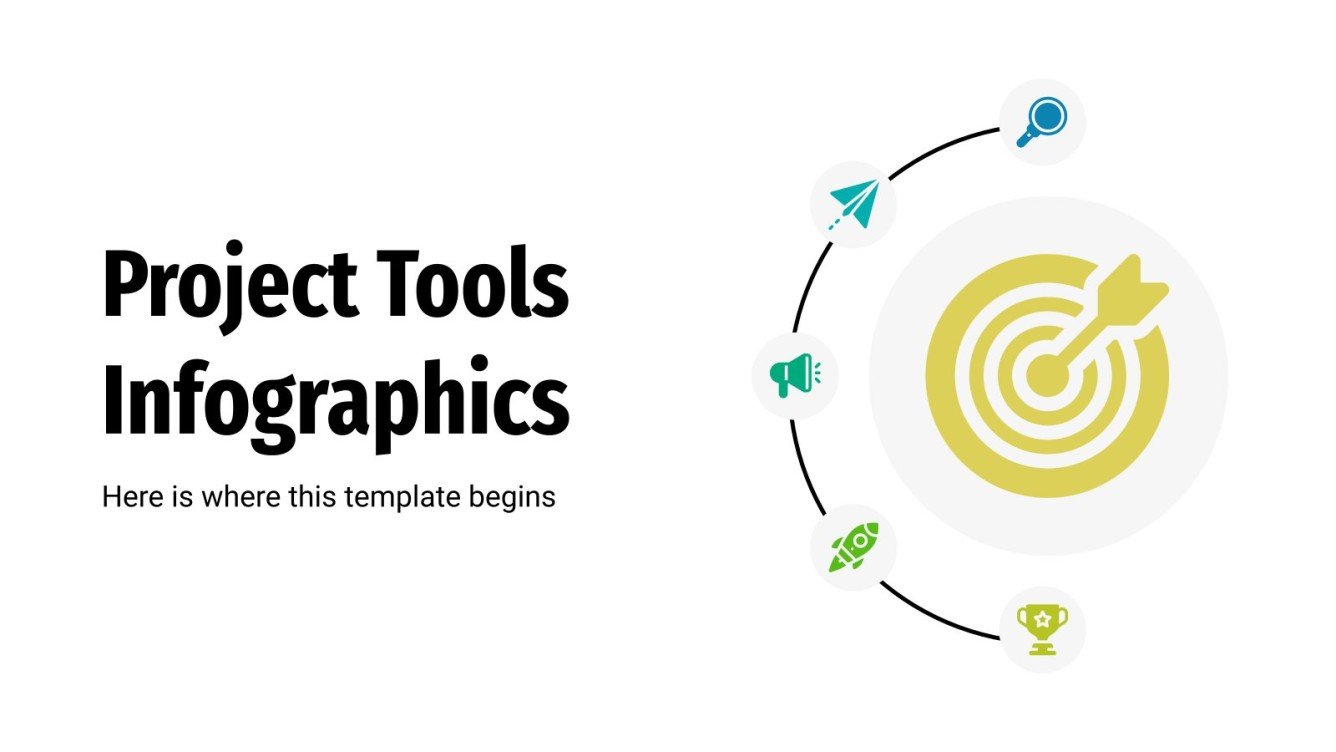 Project Tools Infographics

Here is where this template begins