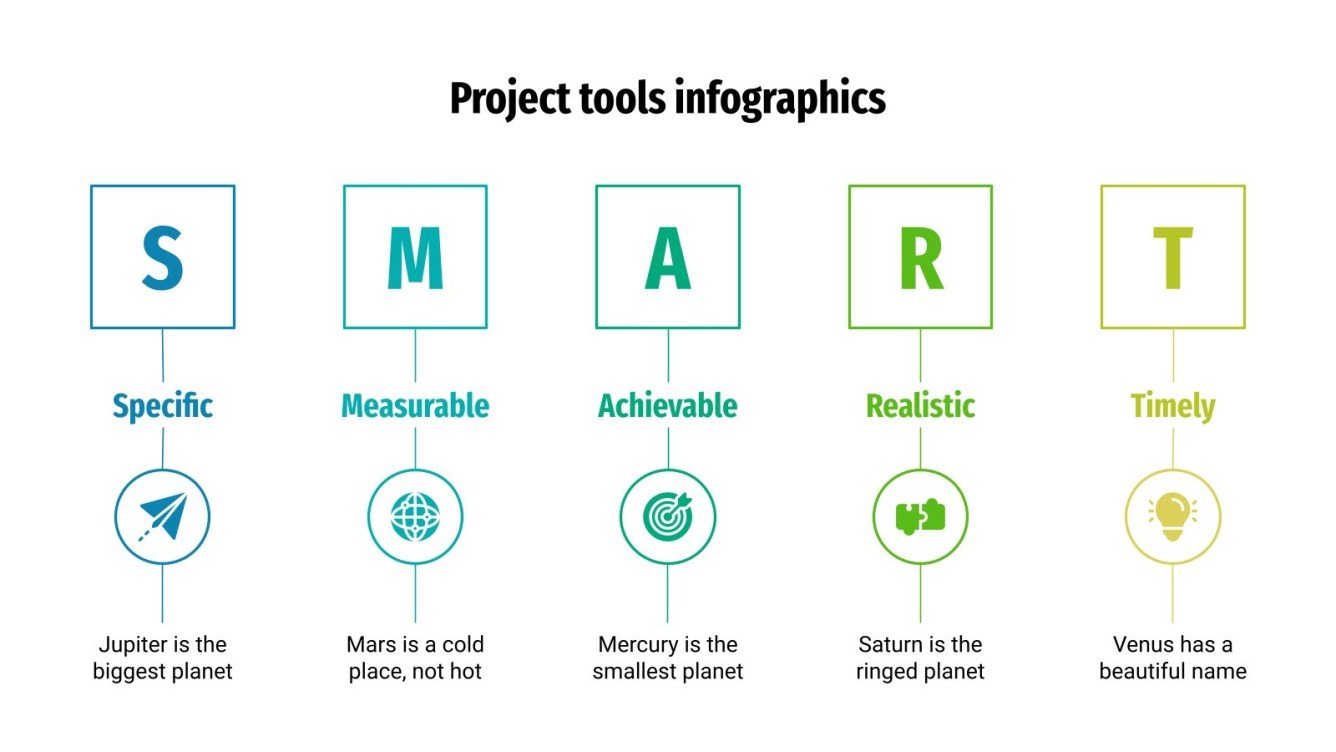 Project tools infographics

S

Specific

Jupiter is the biggest planet

M

Measurable

Mars is a cold place, not hot

A

Achievable

Mercury is the smallest planet

R

Realistic

Saturn is the ringed planet

T

Timely

Venus has a beautiful name